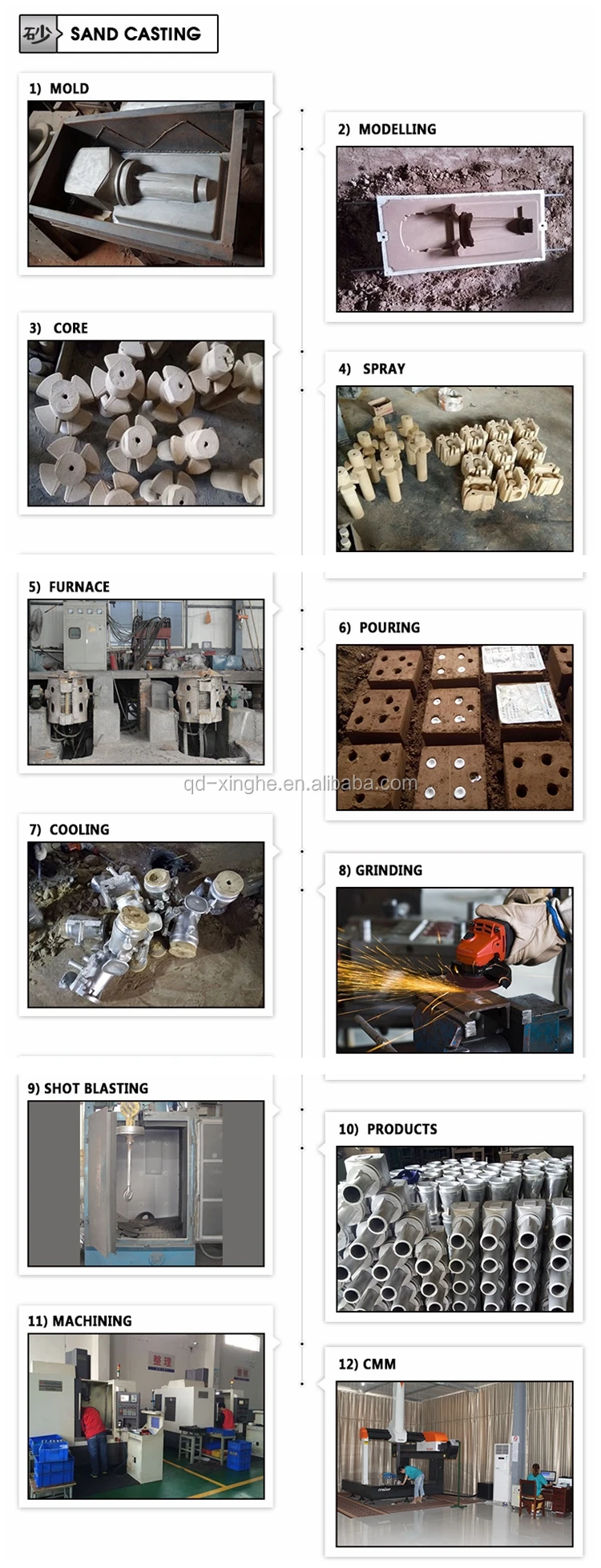 砂 SAND CASTING

1) MOLD

2) MODELLING

3) CORE

4) SPRAY

5) FURNACE

6) POURING

qd-xinghe.en.alibaba.com

7) COOLING

8) GRINDING

9) SHOT BLASTING

10) PRODUCTS

11) MACHINING

整理

12) CMM