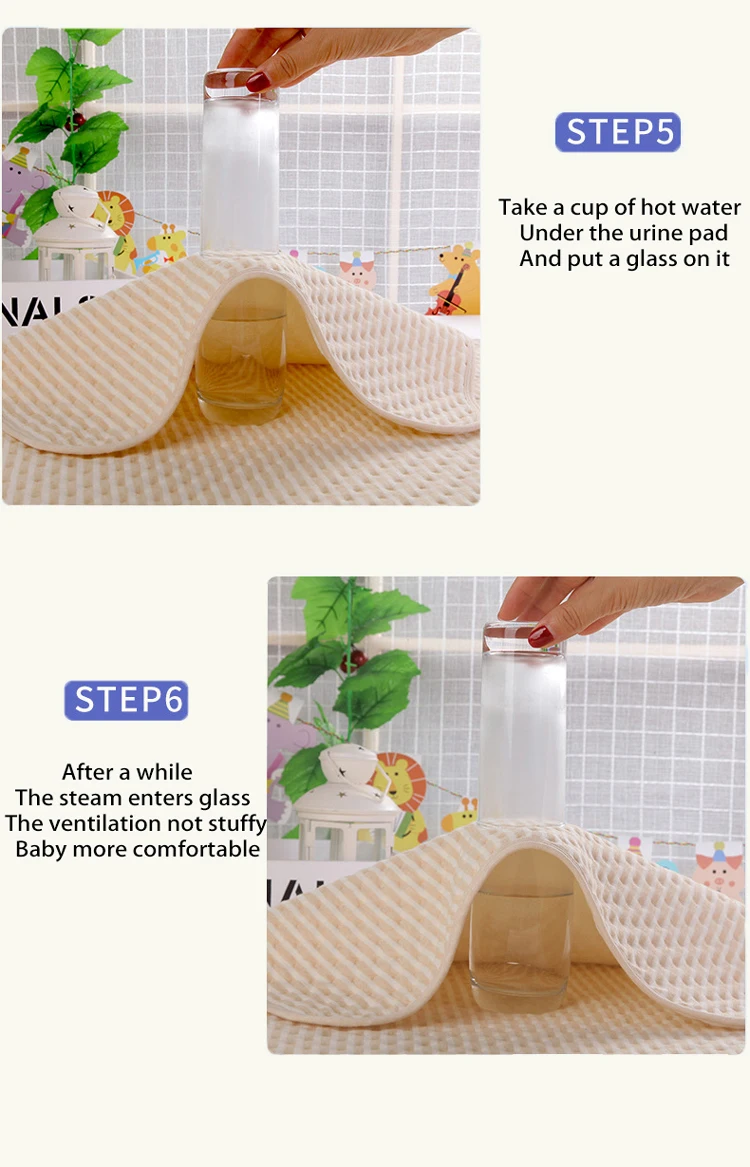 STEP5

Take a cup of hot water
Under the urine pad
And put a glass on it

STEP6

After a while
The steam enters glass
The ventilation not stuffy
Baby more comfortable