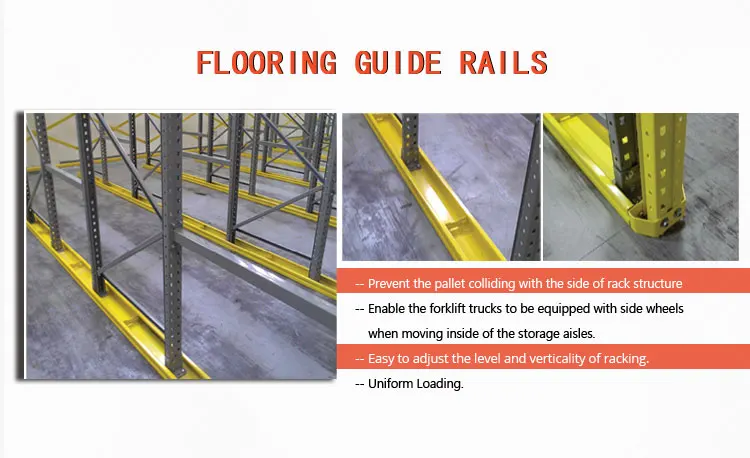 FLOORING GUIDE RAILS

-- Prevent the pallet colliding with the side of rack structure

-- Enable the forklift trucks to be equipped with side wheels when moving inside of the storage aisles.

-- Easy to adjust the level and verticality of racking.

-- Uniform Loading.