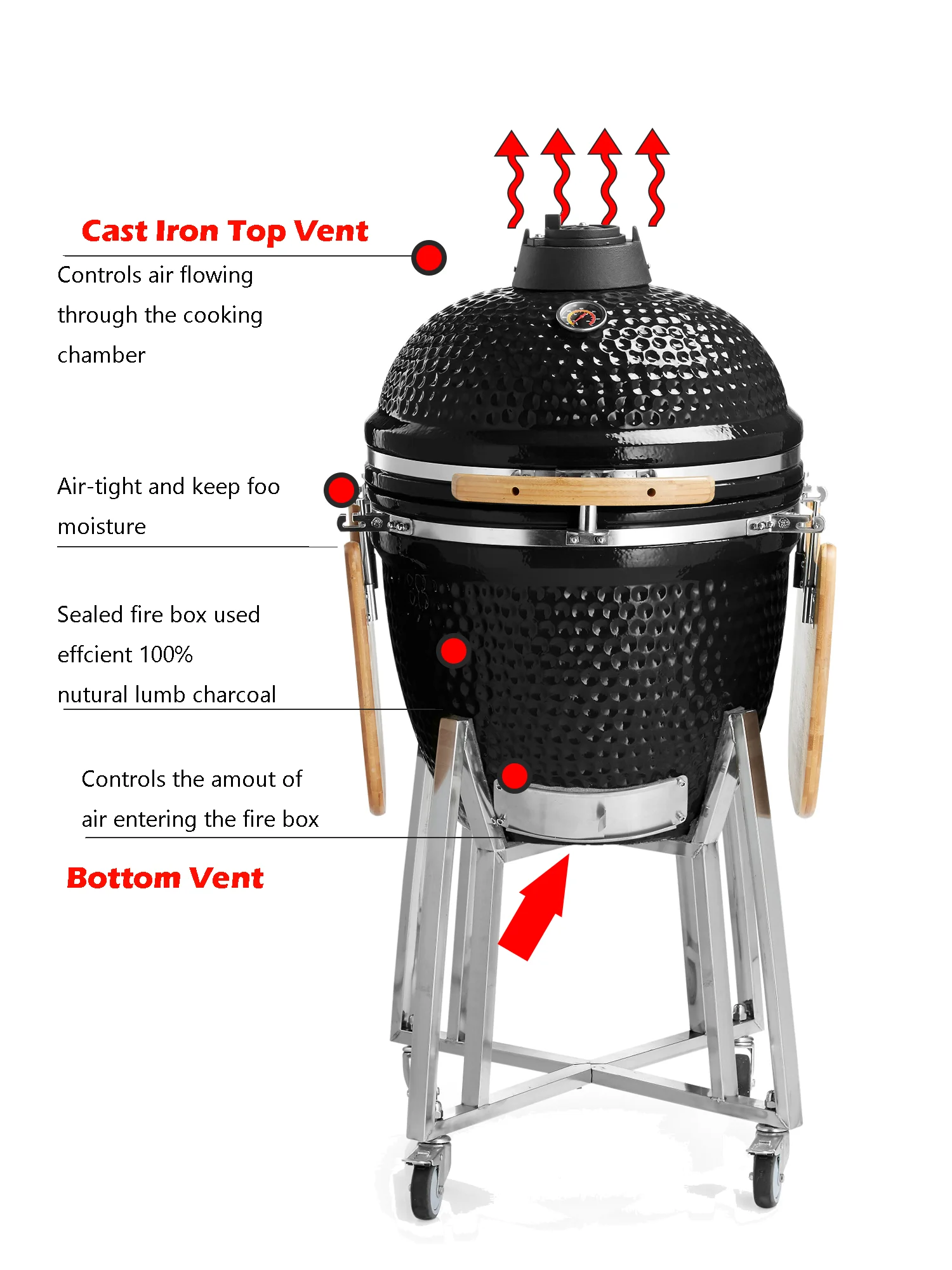 Cast Iron Top Vent

Controls air flowing through the cooking chamber

Air-tight and keep foo moisture

Sealed fire box used effcient 100% nutural lumb charcoal

Controls the amout of air entering the fire box

Bottom Vent