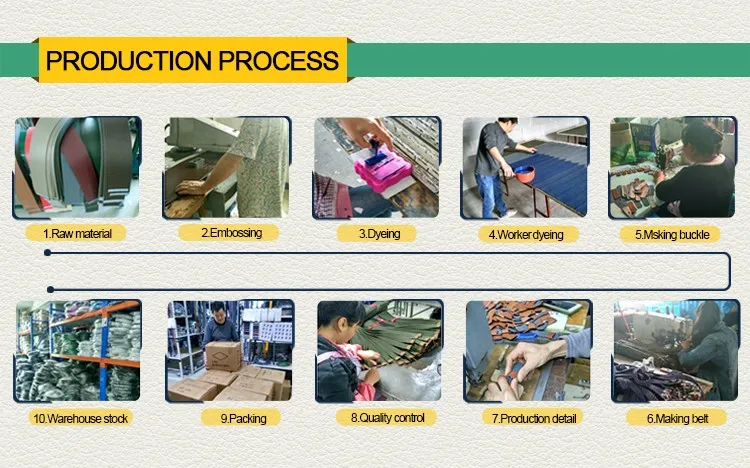 PRODUCTION PROCESS

1.Raw material

2.Embossing

3.Dyeing

4.Worker dyeing

5.Msking buckle

10.Warehouse stock

9.Packing

8.Quality control

7.Production detail

6.Making belt