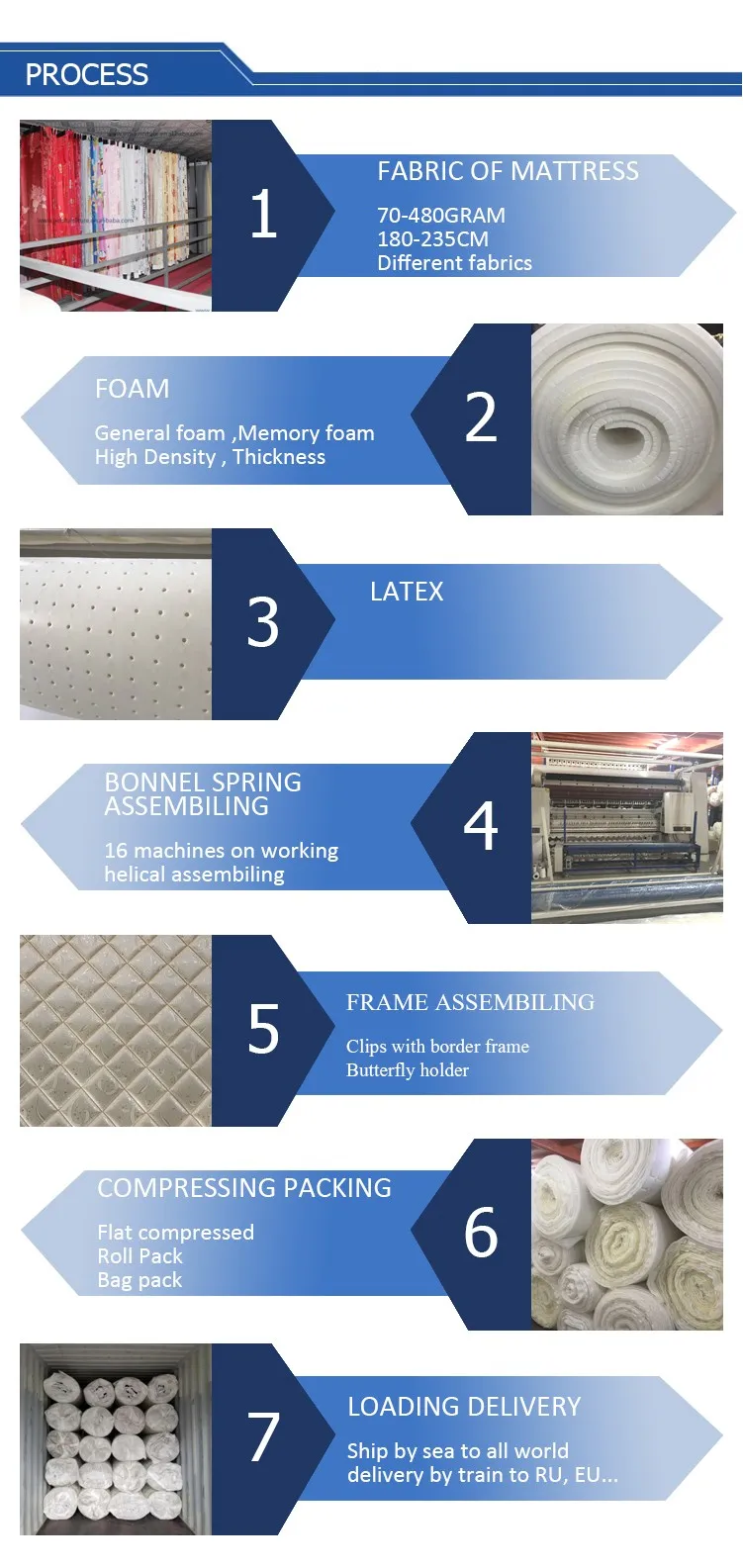 PROCESS

1

FABRIC OF MATTRESS

70-480GRAM
180-235CM
Different fabrics

FOAM

General foam ,Memory foam
High Density , Thickness

2

3

LATEX

BONNEL SPRING ASSEMBILING

16 machines on working
helical assembiling

4

5

FRAME ASSEMBILING

Clips with border frame
Butterfly holder

COMPRESSING PACKING

Flat compressed
Roll Pack
Bag pack

6

7

LOADING DELIVERY

Ship by sea to all world
delivery by train to RU, EU...