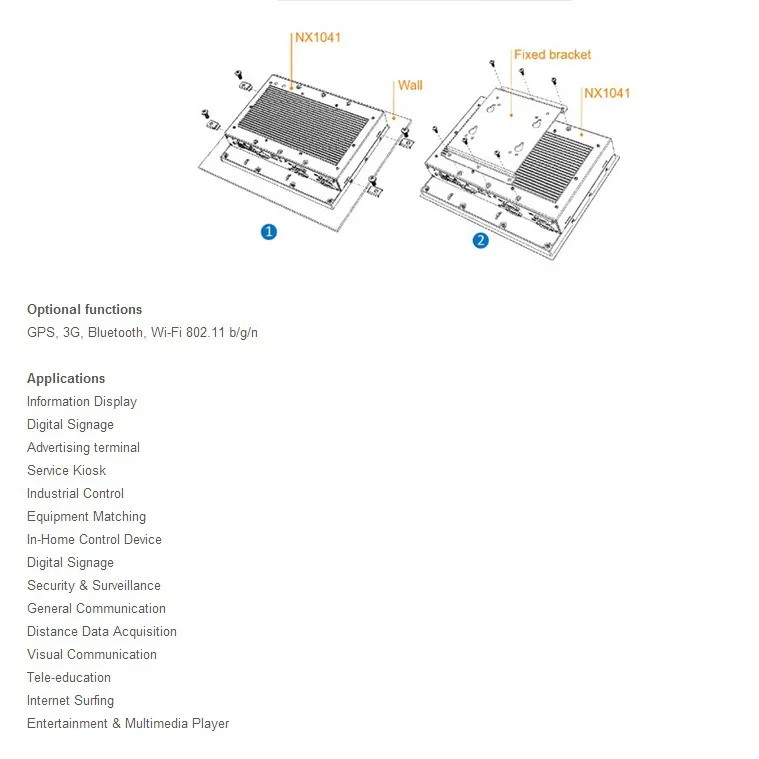 NX1041
Wall
1
Fixed bracket
NX1041
2

Optional functions
GPS, 3G, Bluetooth, Wi-Fi 802.11 b/g/n

Applications
Information Display
Digital Signage
Advertising terminal
Service Kiosk
Industrial Control
Equipment Matching
In-Home Control Device
Digital Signage
Security & Surveillance
General Communication
Distance Data Acquisition
Visual Communication
Tele-education
Internet Surfing
Entertainment & Multimedia Player