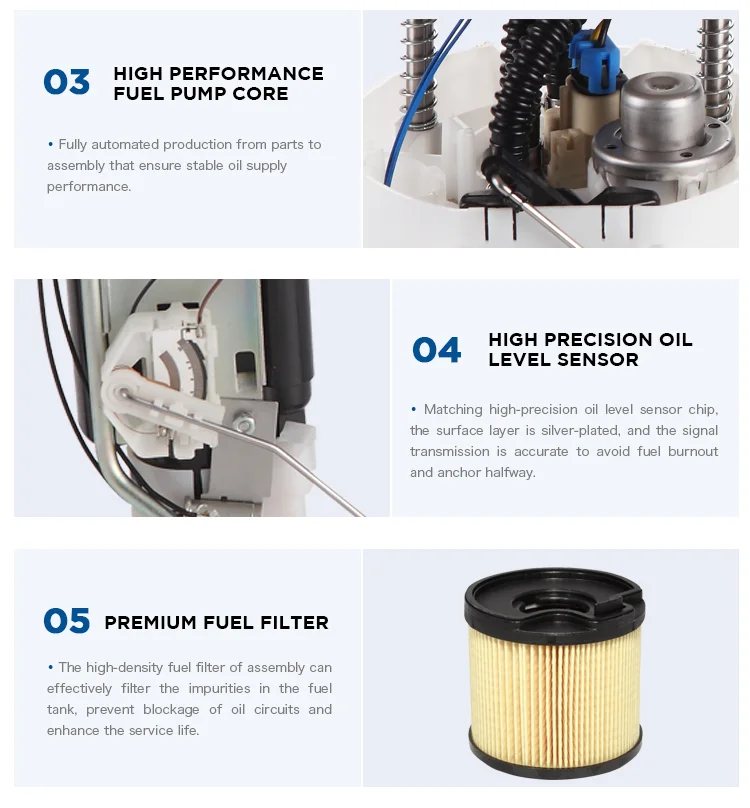 03 HIGH PERFORMANCE FUEL PUMP CORE

• Fully automated production from parts to assembly that ensure stable oil supply performance.

04 HIGH PRECISION OIL LEVEL SENSOR

• Matching high-precision oil level sensor chip, the surface layer is silver-plated, and the signal transmission is accurate to avoid fuel burnout and anchor halfway.

05 PREMIUM FUEL FILTER

• The high-density fuel filter of assembly can effectively filter the impurities in the fuel tank, prevent blockage of oil circuits and enhance the service life.