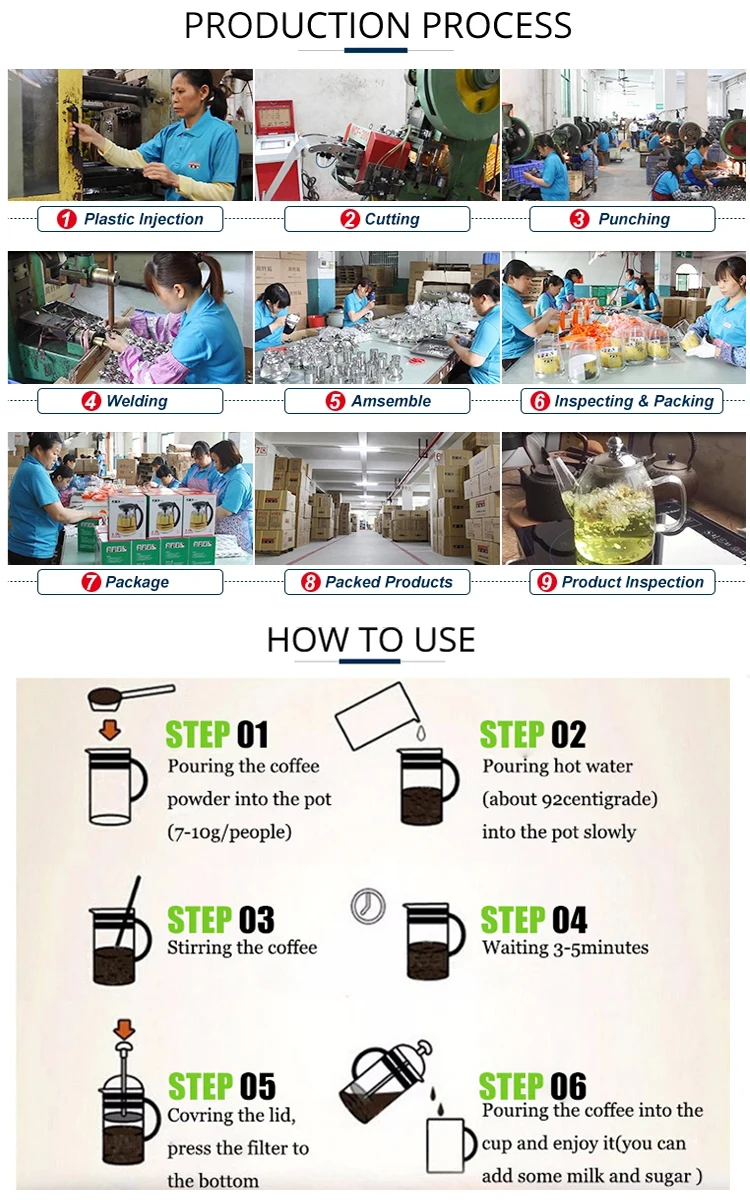 PRODUCTION PROCESS

1 Plastic Injection

2 Cutting

3 Punching

4 Welding

5 Amsemble

6 Inspecting & Packing

7 Package

8 Packed Products

9 Product Inspection

HOW TO USE

STEP 01
Pouring the coffee powder into the pot (7-10g/people)

STEP 02
Pouring hot water (about 92centigrade) into the pot slowly

STEP 03
Stirring the coffee

STEP 04
Waiting 3-5minutes

STEP 05
Covring the lid, press the filter to the bottom

STEP 06
Pouring the coffee into the cup and enjoy it(you can add some milk and sugar )