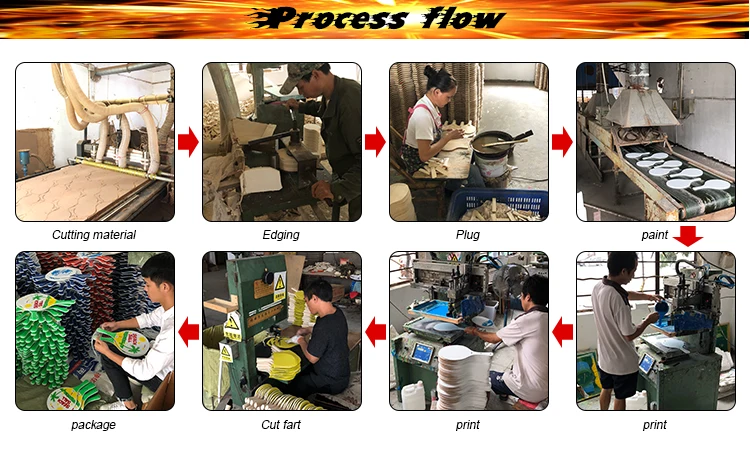 Process flow

Cutting material

Edging

Plug

paint

package

Cut fart

print

print