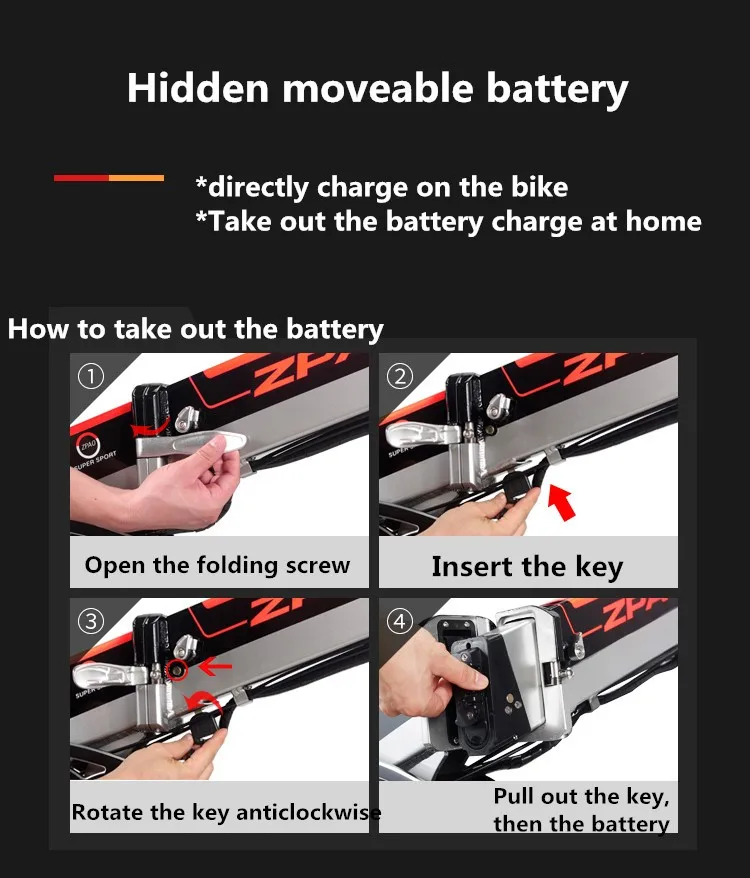 Hidden moveable battery

*directly charge on the bike
*Take out the battery charge at home

How to take out the battery

①

ZPAO
SUPER SPORT

Open the folding screw

②

Insert the key

③

Rotate the key anticlockwise

④

Pull out the key, then the battery