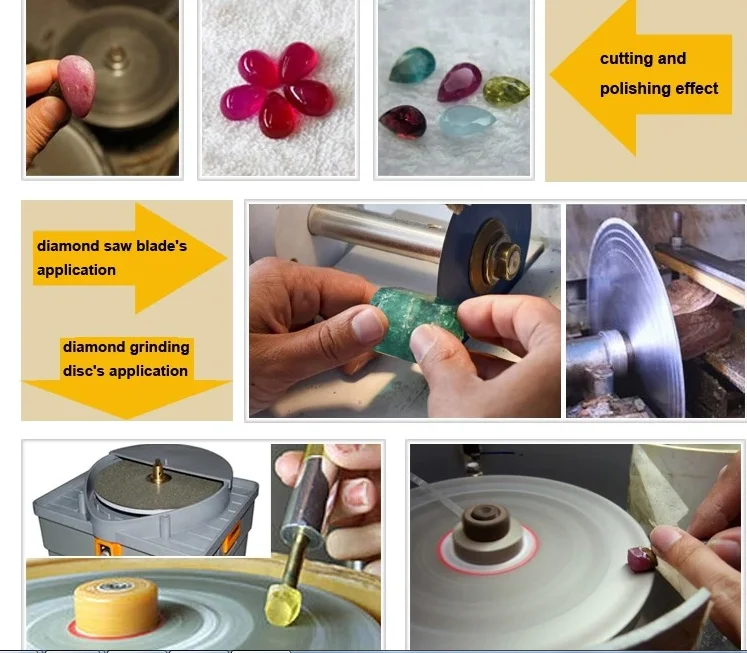 cutting and polishing effect

diamond saw blade's application

diamond grinding disc's application