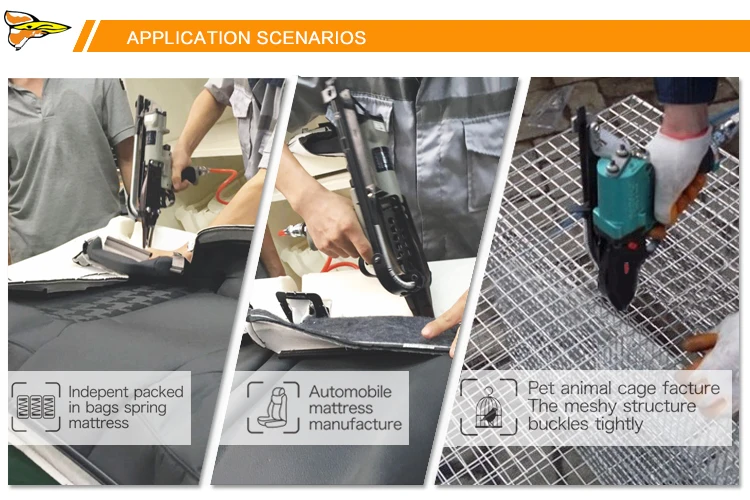 APPLICATION SCENARIOS

Indepent packed in bags spring mattress

Automobile mattress manufacture

Pet animal cage facture The meshy structure buckles tightly