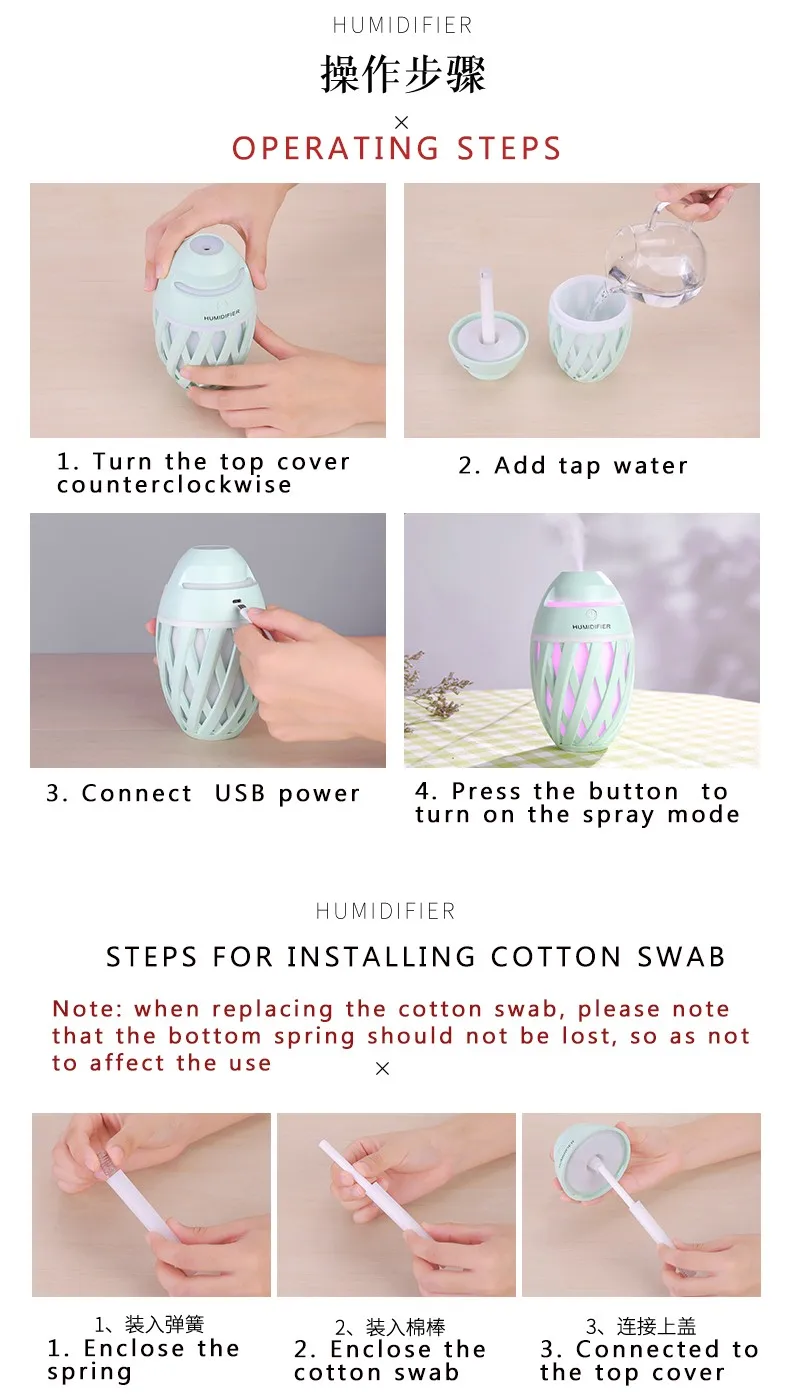 HUMIDIFIER

操作步骤

×

OPERATING STEPS

HUMIDIFIER

1. Turn the top cover counterclockwise

2. Add tap water

3. Connect USB power

HUMIDIFIER

4. Press the button to turn on the spray mode

HUMIDIFIER

STEPS FOR INSTALLING COTTON SWAB

Note: when replacing the cotton swab, please note that the bottom spring should not be lost, so as not to affect the use

×

1、装入弹簧
1. Enclose the spring

2、装入棉棒
2. Enclose the cotton swab

3、连接上盖
3. Connected to the top cover