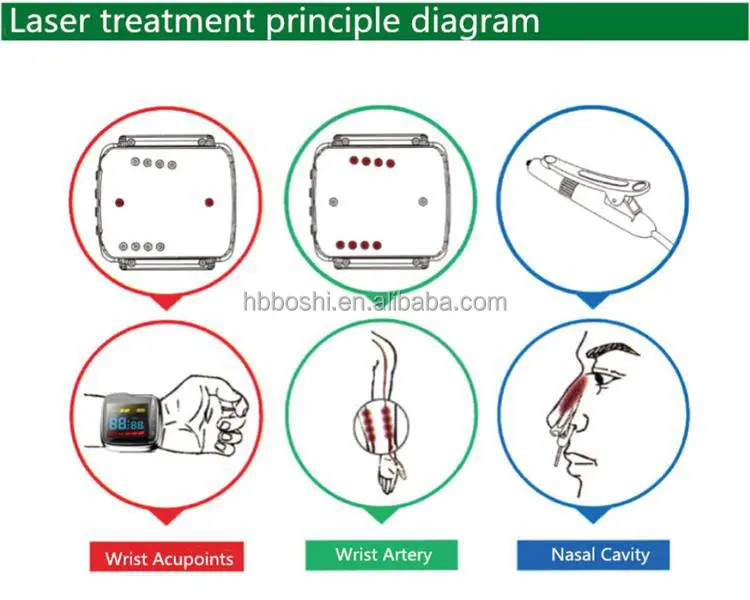 Laser treatment principle diagram

hbboshi.en.alibaba.com

88:88

Wrist Acupoints

Wrist Artery

Nasal Cavity