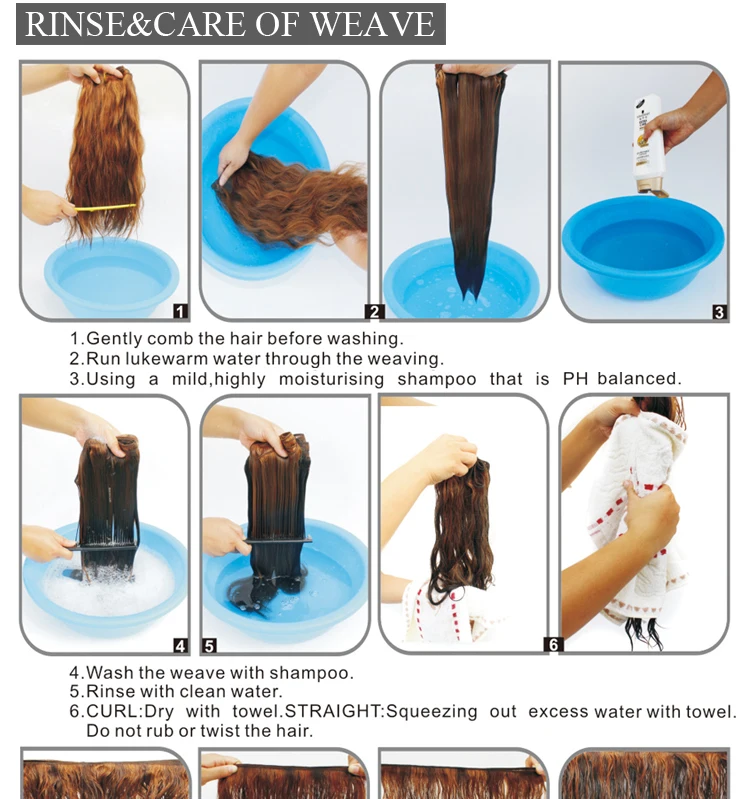 RINSE&CARE OF WEAVE

1

2

3

1.Gently comb the hair before washing.
2.Run lukewarm water through the weaving.
3.Using a mild,highly moisturising shampoo that is PH balanced.

4

5

6

4.Wash the weave with shampoo.
5.Rinse with clean water.
6.CURL:Dry with towel.STRAIGHT:Squeezing out excess water with towel. Do not rub or twist the hair.