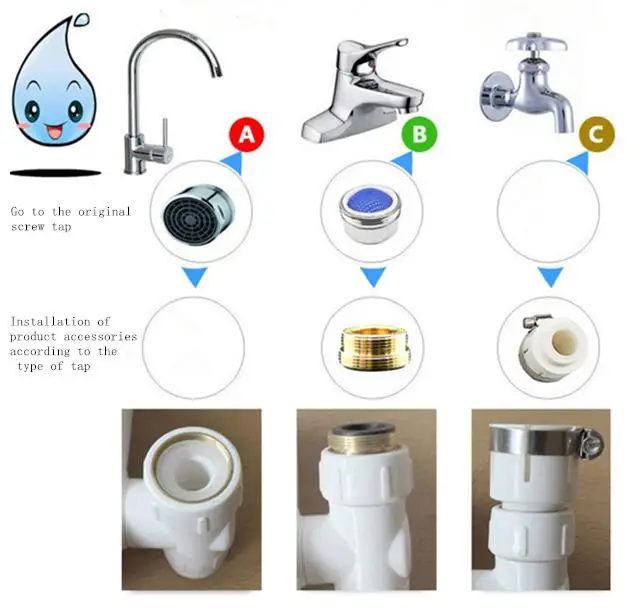 A

B

C

Go to the original screw tap

Installation of product accessories according to the type of tap