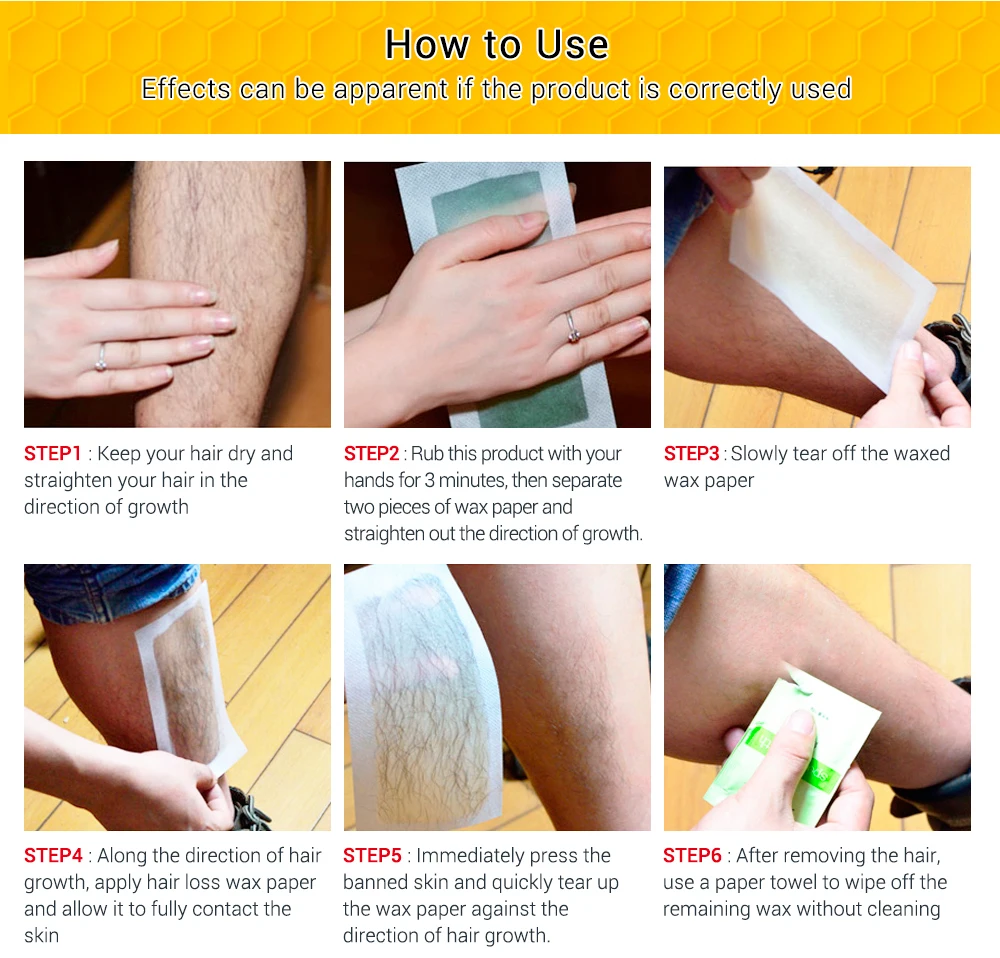 How to Use
Effects can be apparent if the product is correctly used

STEP1 : Keep your hair dry and straighten your hair in the direction of growth

STEP2 : Rub this product with your hands for 3 minutes, then separate two pieces of wax paper and straighten out the direction of growth.

STEP3 : Slowly tear off the waxed wax paper

STEP4 : Along the direction of hair growth, apply hair loss wax paper and allow it to fully contact the skin

STEP5 : Immediately press the banned skin and quickly tear up the wax paper against the direction of hair growth.

STEP6 : After removing the hair, use a paper towel to wipe off the remaining wax without cleaning