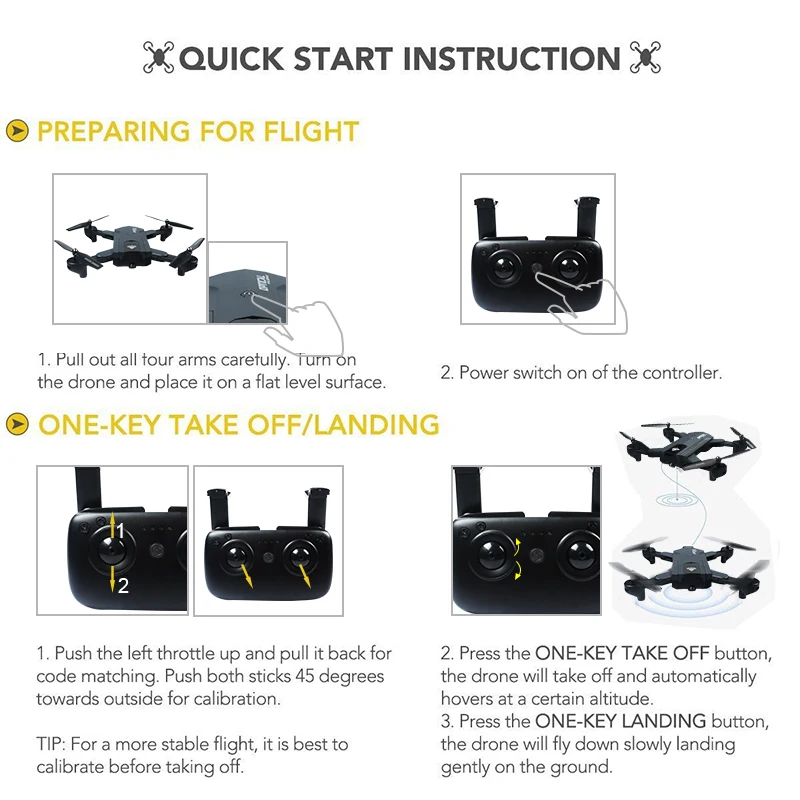 QUICK START INSTRUCTION

PREPARING FOR FLIGHT

1. Pull out all four arms carefully. Turn on the drone and place it on a flat level surface.

2. Power switch on of the controller.

ONE-KEY TAKE OFF/LANDING

1

2

1. Push the left throttle up and pull it back for code matching. Push both sticks 45 degrees towards outside for calibration.

TIP: For a more stable flight, it is best to calibrate before taking off.

2. Press the ONE-KEY TAKE OFF button, the drone will take off and automatically hovers at a certain altitude.
3. Press the ONE-KEY LANDING button, the drone will fly down slowly landing gently on the ground.