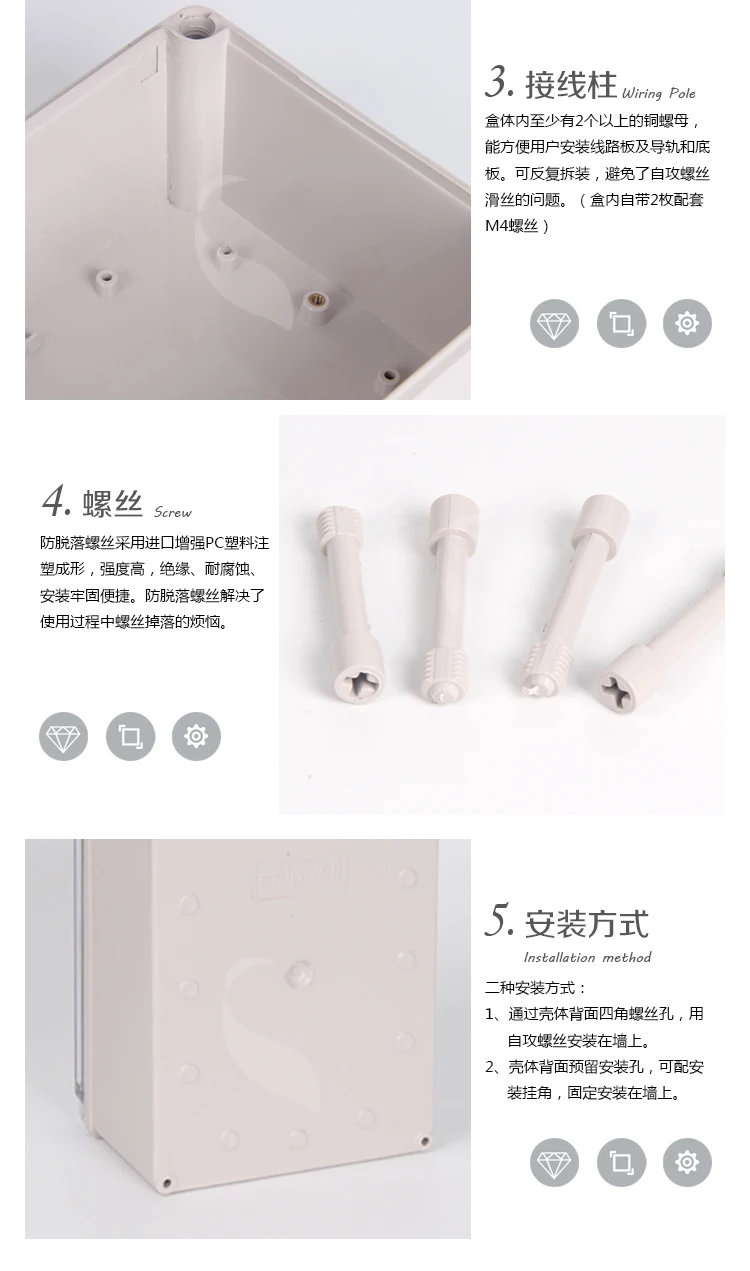 3. 接线柱 Wiring Pole

盒体内至少有2个以上的铜螺母，能方便用户安装线路板及导轨和底板。可反复拆装，避免了自攻螺丝滑丝的问题。（盒内自带2枚配套M4螺丝）

4. 螺丝 Screw

防脱落螺丝采用进口增强PC塑料注塑成形，强度高，绝缘、耐腐蚀、安装牢固便捷。防脱落螺丝解决了使用过程中螺丝掉落的烦恼。

Saipwell

5. 安装方式 Installation method

二种安装方式：

1、通过壳体背面四角螺丝孔，用自攻螺丝安装在墙上。

2、壳体背面预留安装孔，可配安装挂角，固定安装在墙上。