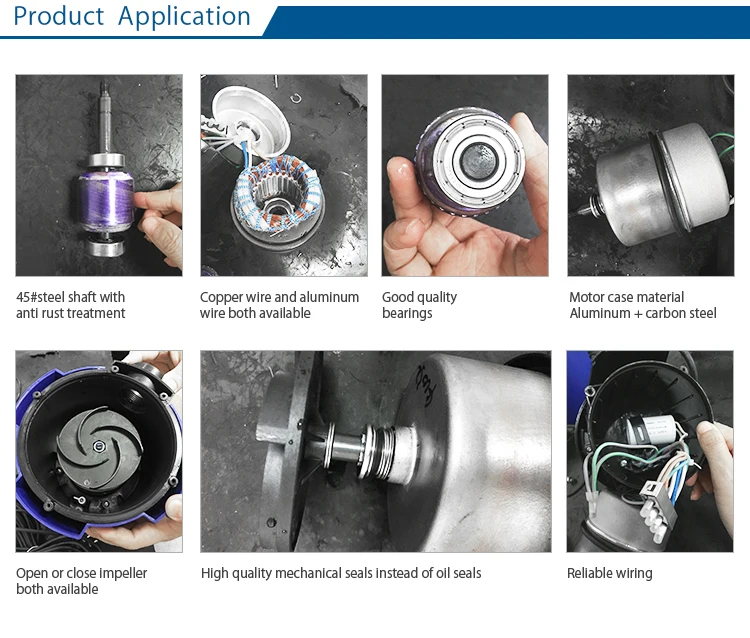 Product Application

45#steel shaft with anti rust treatment

Copper wire and aluminum wire both available

Good quality bearings

Motor case material Aluminum + carbon steel

Open or close impeller both available

High quality mechanical seals instead of oil seals

Reliable wiring