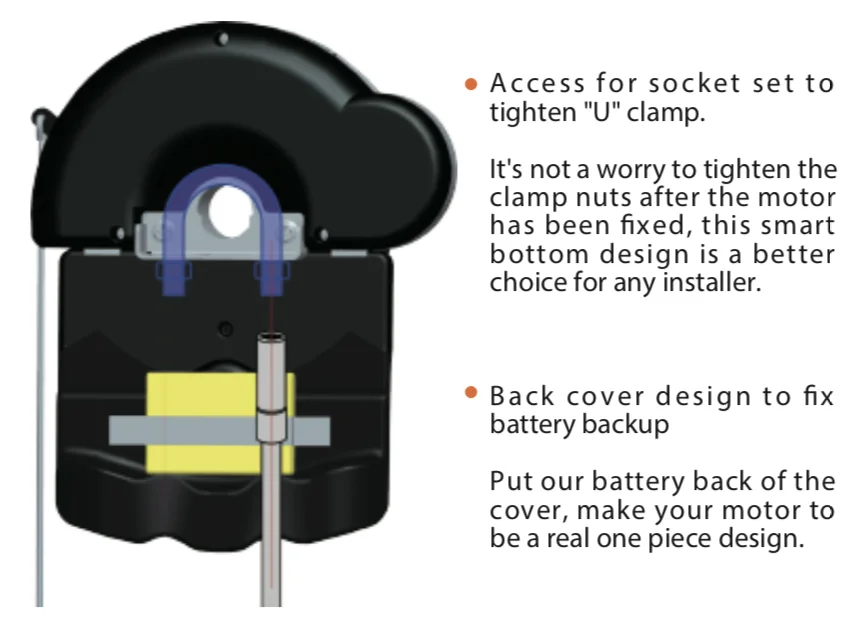 • Access for socket set to tighten "U" clamp.

It's not a worry to tighten the clamp nuts after the motor has been fixed, this smart bottom design is a better choice for any installer.

• Back cover design to fix battery backup

Put our battery back of the cover, make your motor to be a real one piece design.