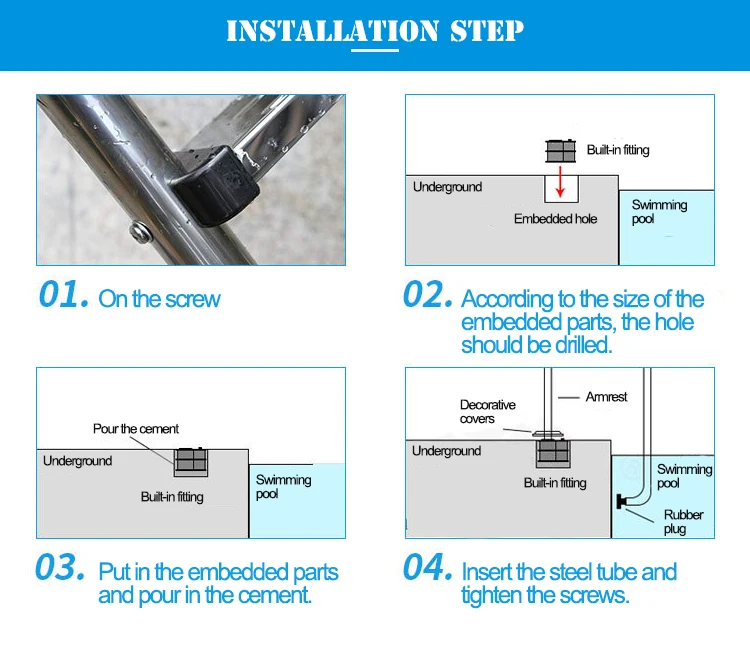 INSTALLATION STEP

01. On the screw

Built-in fitting
Underground
Embedded hole
Swimming pool

02. According to the size of the embedded parts, the hole should be drilled.

Pour the cement
Underground
Built-in fitting
Swimming pool

03. Put in the embedded parts and pour in the cement.

Decorative covers
Armrest
Underground
Built-in fitting
Swimming pool
Rubber plug

04. Insert the steel tube and tighten the screws.