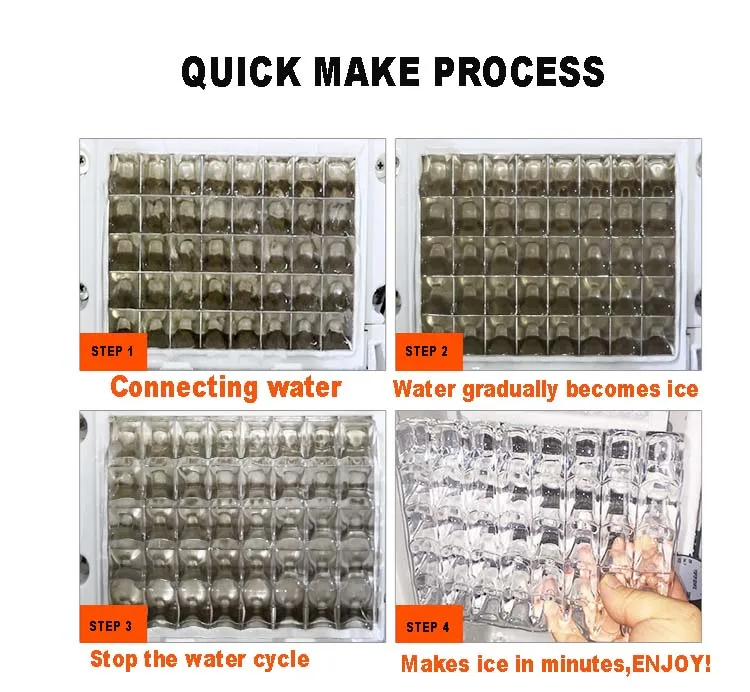 QUICK MAKE PROCESS

STEP 1

Connecting water

STEP 2

Water gradually becomes ice

STEP 3

Stop the water cycle

STEP 4

Makes ice in minutes,ENJOY!