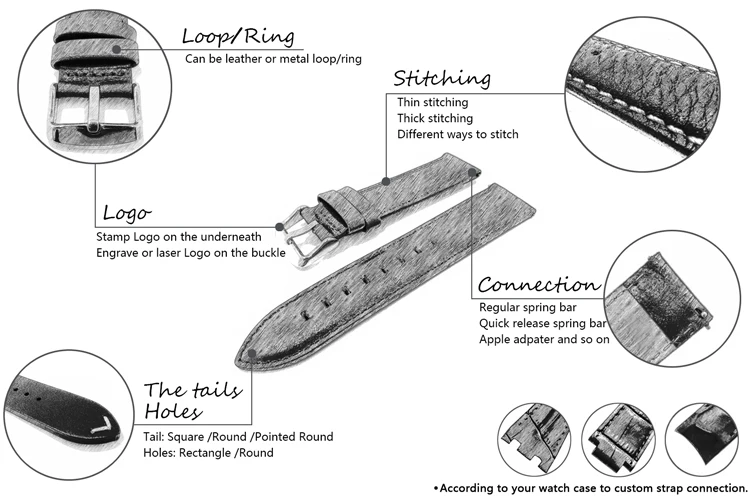 Loop/Ring
Can be leather or metal loop/ring

Stitching
Thin stitching
Thick stitching
Different ways to stitch

Logo
Stamp Logo on the underneath
Engrave or laser Logo on the buckle

Connection
Regular spring bar
Quick release spring bar
Apple adpater and so on

The tails
Holes
Tail: Square /Round /Pointed Round
Holes: Rectangle /Round

•According to your watch case to custom strap connection.