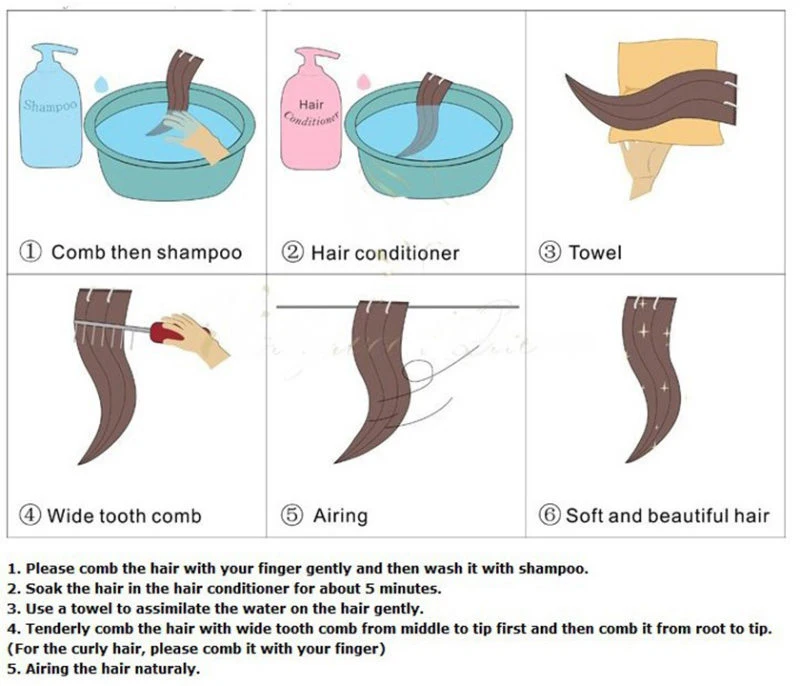 Shampoo

① Comb then shampoo

Hair Conditioner

② Hair conditioner

③ Towel

④ Wide tooth comb

⑤ Airing

⑥ Soft and beautiful hair

1. Please comb the hair with your finger gently and then wash it with shampoo.
2. Soak the hair in the hair conditioner for about 5 minutes.
3. Use a towel to assimilate the water on the hair gently.
4. Tenderly comb the hair with wide tooth comb from middle to tip first and then comb it from root to tip. (For the curly hair, please comb it with your finger)
5. Airing the hair naturaly.