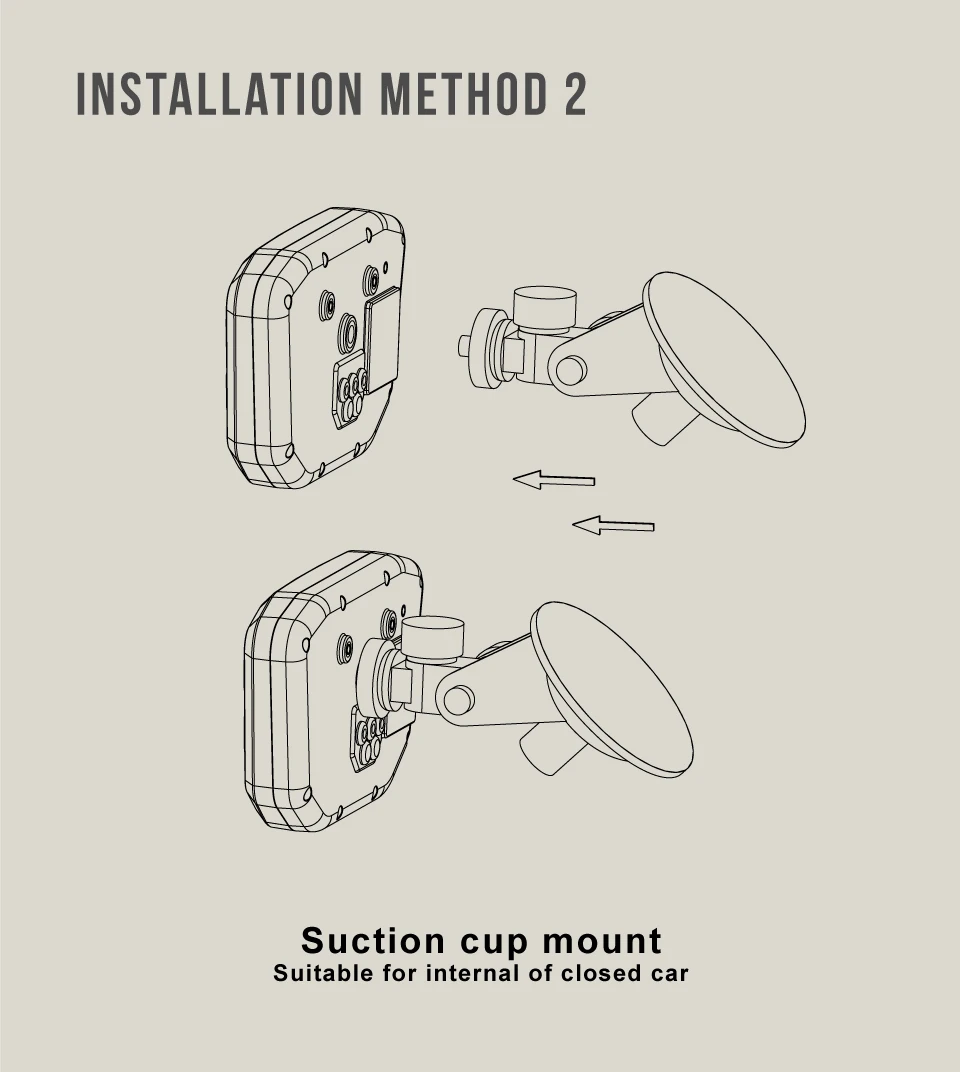 INSTALLATION METHOD 2

Suction cup mount
Suitable for internal of closed car