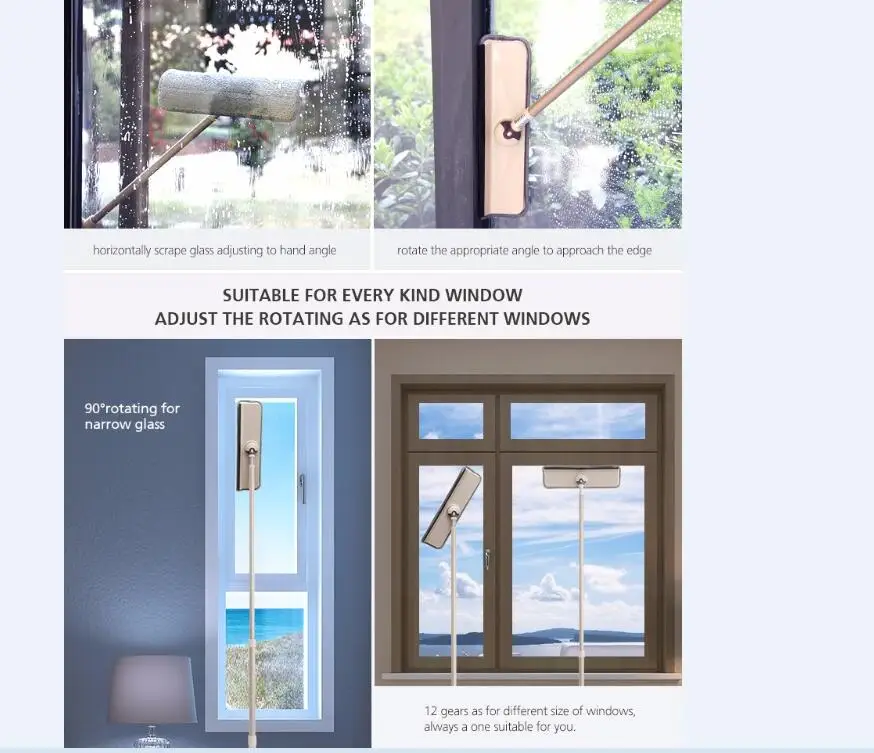 horizontally scrape glass adjusting to hand angle

rotate the appropriate angle to approach the edge

SUITABLE FOR EVERY KIND WINDOW
ADJUST THE ROTATING AS FOR DIFFERENT WINDOWS

90°rotating for narrow glass

12 gears as for different size of windows, always a one suitable for you.