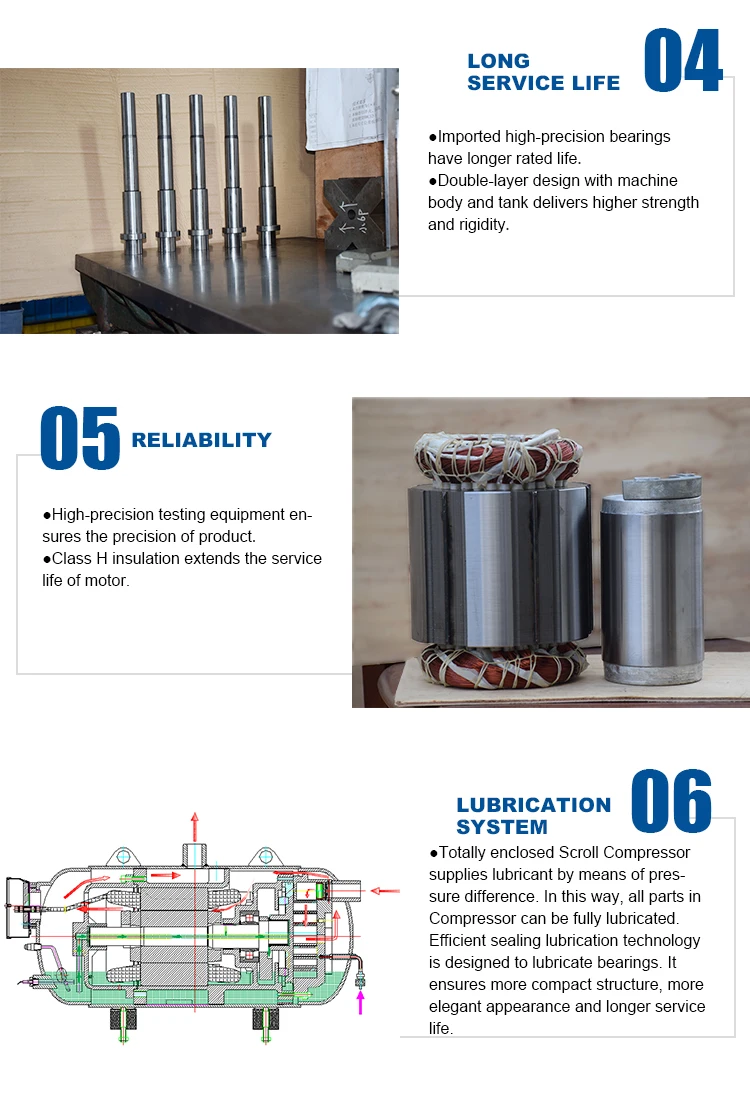 LONG SERVICE LIFE 04

●Imported high-precision bearings have longer rated life.
●Double-layer design with machine body and tank delivers higher strength and rigidity.

05 RELIABILITY

●High-precision testing equipment ensures the precision of product.
●Class H insulation extends the service life of motor.

LUBRICATION SYSTEM 06

●Totally enclosed Scroll Compressor supplies lubricant by means of pressure difference. In this way, all parts in Compressor can be fully lubricated. Efficient sealing lubrication technology is designed to lubricate bearings. It ensures more compact structure, more elegant appearance and longer service life.