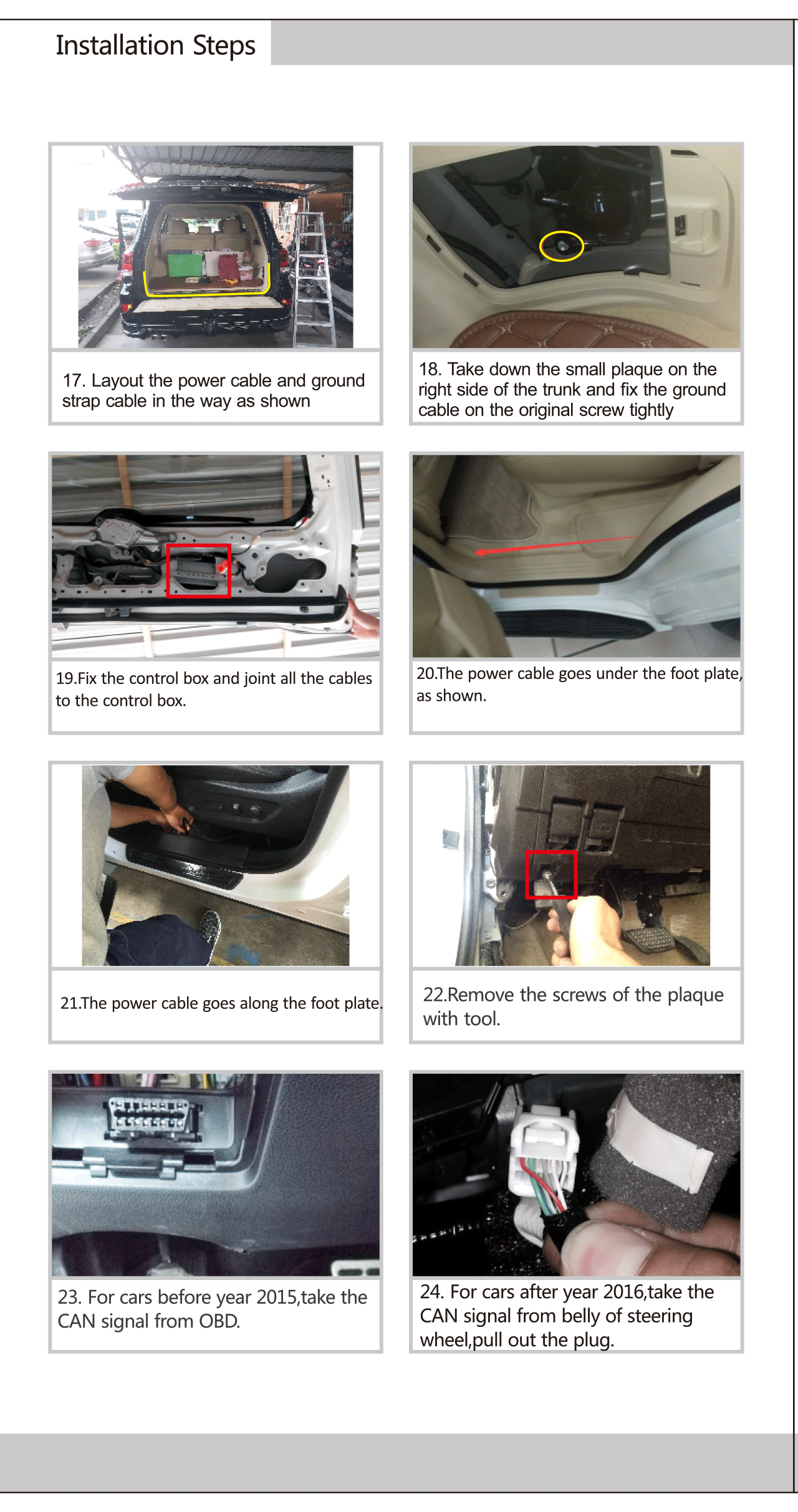 Installation Steps

17. Layout the power cable and ground strap cable in the way as shown

18. Take down the small plaque on the right side of the trunk and fix the ground cable on the original screw tightly

19.Fix the control box and joint all the cables to the control box.

20.The power cable goes under the foot plate, as shown.

21.The power cable goes along the foot plate.

22.Remove the screws of the plaque with tool.

23. For cars before year 2015,take the CAN signal from OBD.

24. For cars after year 2016,take the CAN signal from belly of steering wheel,pull out the plug.