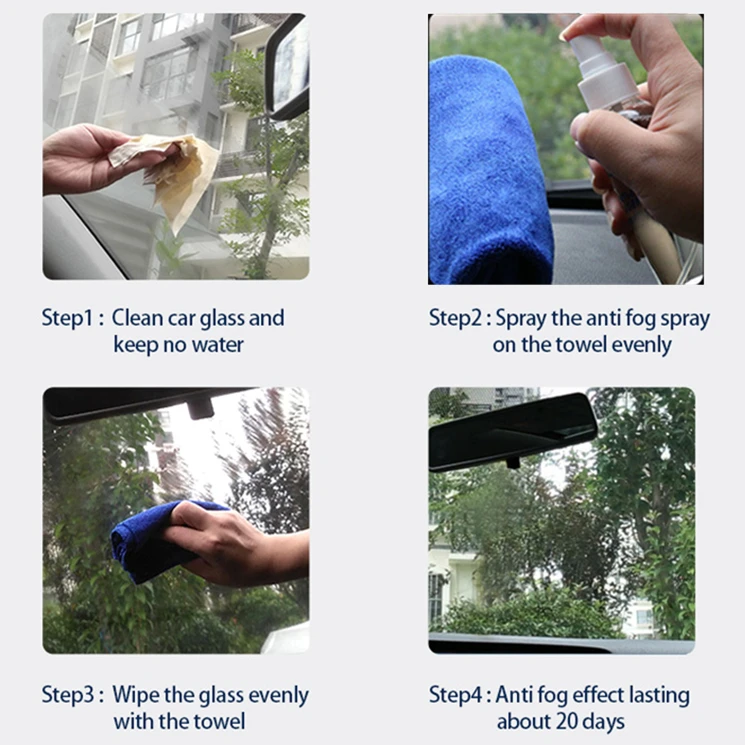 Step1 : Clean car glass and keep no water

Step2 : Spray the anti fog spray on the towel evenly

Step3 : Wipe the glass evenly with the towel

Step4 : Anti fog effect lasting about 20 days