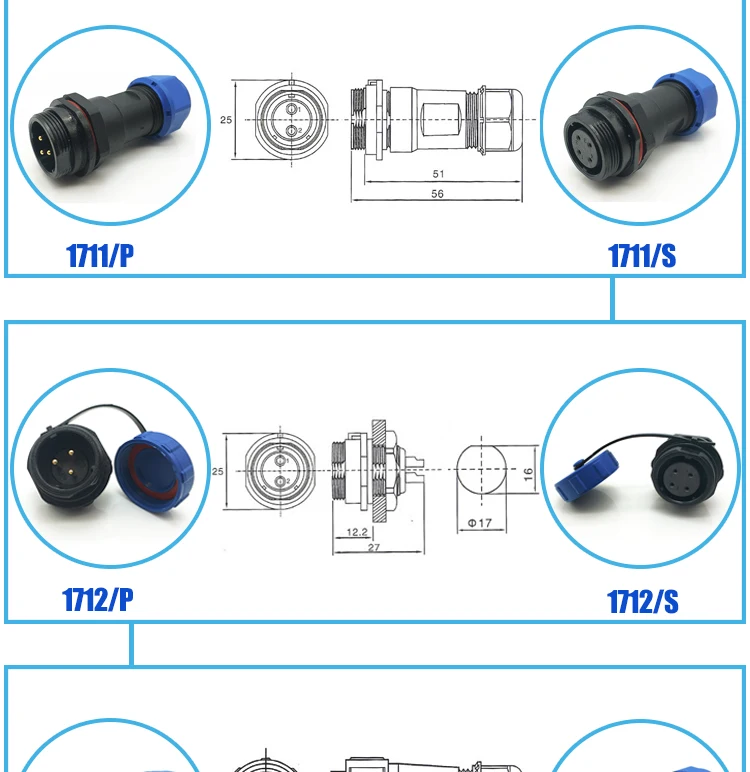 25

1

2

51

56

1711/P

1711/S

25

1

2

12.2

27

16

Φ17

1712/P

1712/S