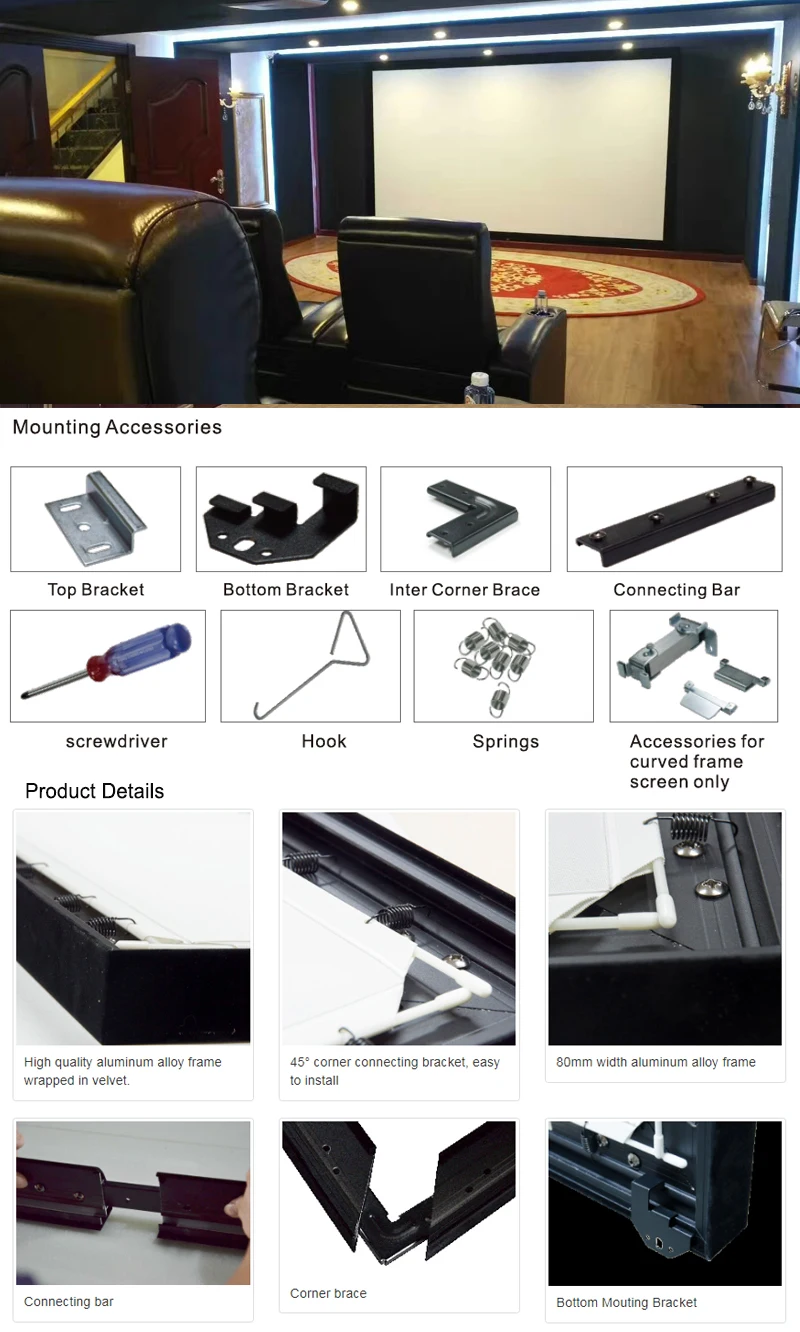 Mounting Accessories

Top Bracket

Bottom Bracket

Inter Corner Brace

Connecting Bar

screwdriver

Hook

Springs

Accessories for curved frame screen only

Product Details

High quality aluminum alloy frame wrapped in velvet.

45° corner connecting bracket, easy to install

80mm width aluminum alloy frame

Connecting bar

Corner brace

Bottom Mouting Bracket