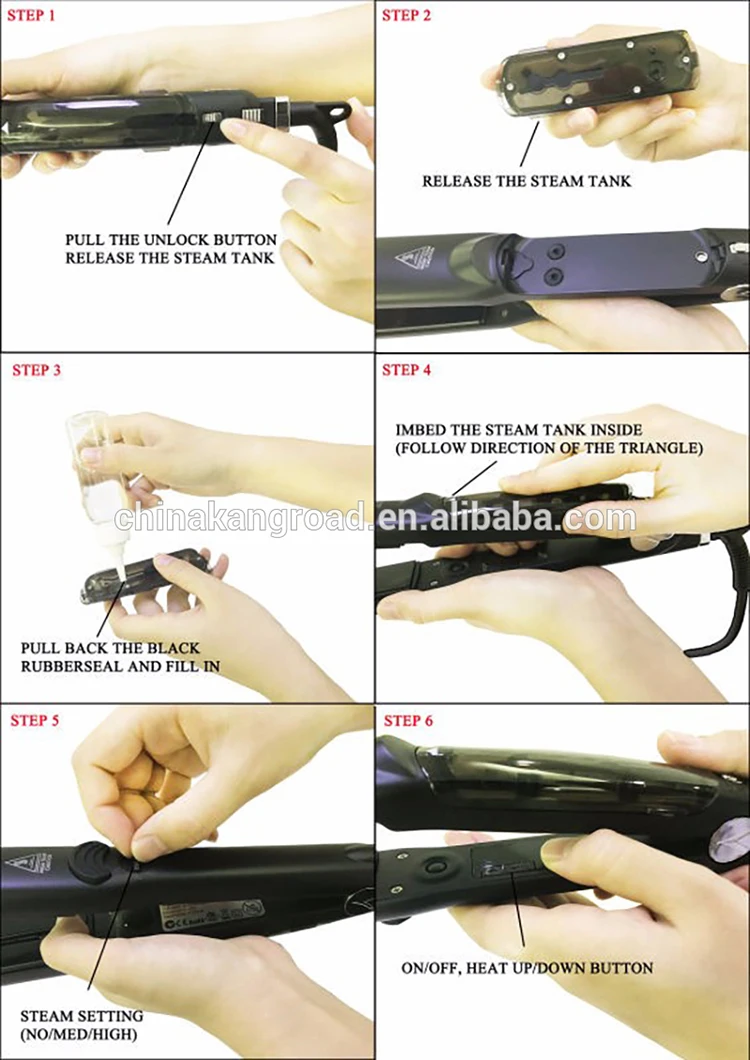 STEP 1

PULL THE UNLOCK BUTTON
RELEASE THE STEAM TANK

STEP 2

RELEASE THE STEAM TANK

STEP 3

PULL BACK THE BLACK
RUBBERSEAL AND FILL IN

STEP 4

IMBED THE STEAM TANK INSIDE
(FOLLOW DIRECTION OF THE TRIANGLE)

chinakangroad.en.alibaba.com

STEP 5

STEAM SETTING
(NO/MED/HIGH)

STEP 6

ON/OFF, HEAT UP/DOWN BUTTON