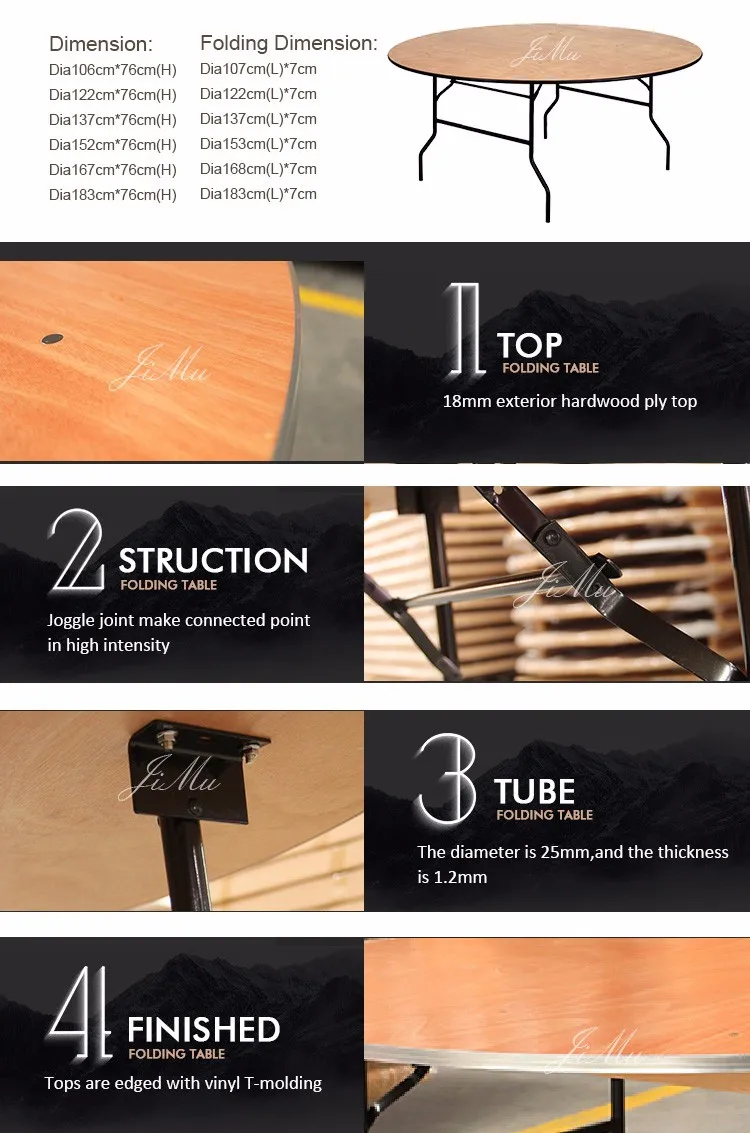 Dimension:
Dia106cm*76cm(H)
Dia122cm*76cm(H)
Dia137cm*76cm(H)
Dia152cm*76cm(H)
Dia167cm*76cm(H)
Dia183cm*76cm(H)

Folding Dimension:
Dia107cm(L)*7cm
Dia122cm(L)*7cm
Dia137cm(L)*7cm
Dia153cm(L)*7cm
Dia168cm(L)*7cm
Dia183cm(L)*7cm

JiMu

JiMu

1 TOP
FOLDING TABLE
18mm exterior hardwood ply top

2 STRUCTION
FOLDING TABLE
Joggle joint make connected point in high intensity

JiMu

JiMu

3 TUBE
FOLDING TABLE
The diameter is 25mm,and the thickness is 1.2mm

4 FINISHED
FOLDING TABLE
Tops are edged with vinyl T-molding

JiMu