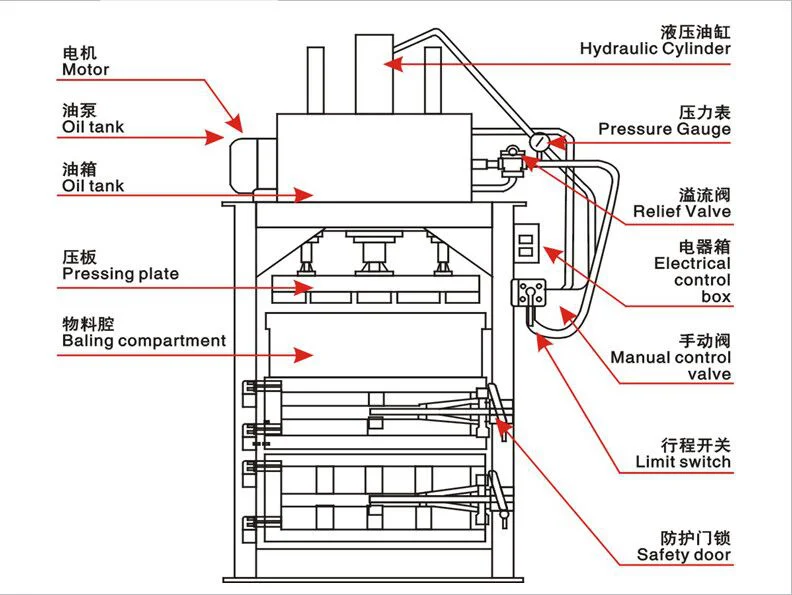 电机
Motor

油泵
Oil tank

油箱
Oil tank

压板
Pressing plate

物料腔
Baling compartment

液压油缸
Hydraulic Cylinder

压力表
Pressure Gauge

溢流阀
Relief Valve

电器箱
Electrical control box

手动阀
Manual control valve

行程开关
Limit switch

防护门锁
Safety door