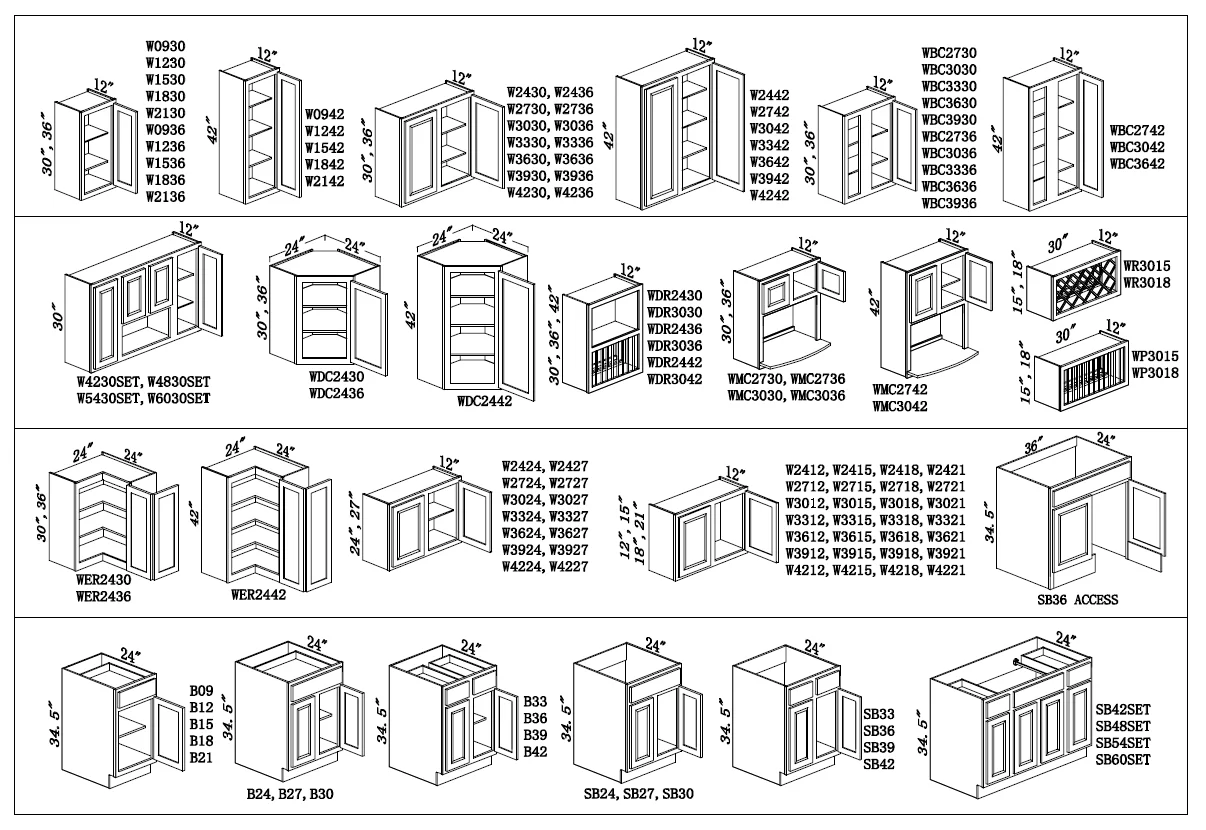 12"
30", 36"
W0930
W1230
W1530
W1830
W2130
W0936
W1236
W1536
W1836
W2136

12"
42"
W0942
W1242
W1542
W1842
W2142

12"
30", 36"
W2430, W2436
W2730, W2736
W3030, W3036
W3330, W3336
W3630, W3636
W3930, W3936
W4230, W4236

12"
42"
W2442
W2742
W3042
W3342
W3642
W3942
W4242

12"
30", 36"
WBC2730
WBC3030
WBC3330
WBC3630
WBC3930
WBC2736
WBC3036
WBC3336
WBC3636
WBC3936

12"
42"
WBC2742
WBC3042
WBC3642

12"
30"
W4230SET, W4830SET
W5430SET, W6030SET

24" 24"
30", 36"
WDC2430
WDC2436

24" 24"
42"
WDC2442

12"
30", 36", 42"
WDR2430
WDR3030
WDR2436
WDR3036
WDR2442
WDR3042

12"
30", 36"
WMC2730, WMC2736
WMC3030, WMC3036

12"
42"
WMC2742
WMC3042

30" 12"
15", 18"
WR3015
WR3018

30" 12"
15", 18"
WP3015
WP3018

24" 24"
30", 36"
WER2430
WER2436

24" 24"
42"
WER2442

12"
24", 27"
W2424, W2427
W2724, W2727
W3024, W3027
W3324, W3327
W3624, W3627
W3924, W3927
W4224, W4227

12"
12", 15"
18", 21"
W2412, W2415, W2418, W2421
W2712, W2715, W2718, W2721
W3012, W3015, W3018, W3021
W3312, W3315, W3318, W3321
W3612, W3615, W3618, W3621
W3912, W3915, W3918, W3921
W4212, W4215, W4218, W4221

36" 24"
34.5"
SB36 ACCESS

24"
34.5"
B09
B12
B15
B18
B21

24"
34.5"
B24, B27, B30

24"
34.5"
B33
B36
B39
B42

24"
34.5"
SB24, SB27, SB30

24"
34.5"
SB33
SB36
SB39
SB42

24"
34.5"
SB42SET
SB48SET
SB54SET
SB60SET