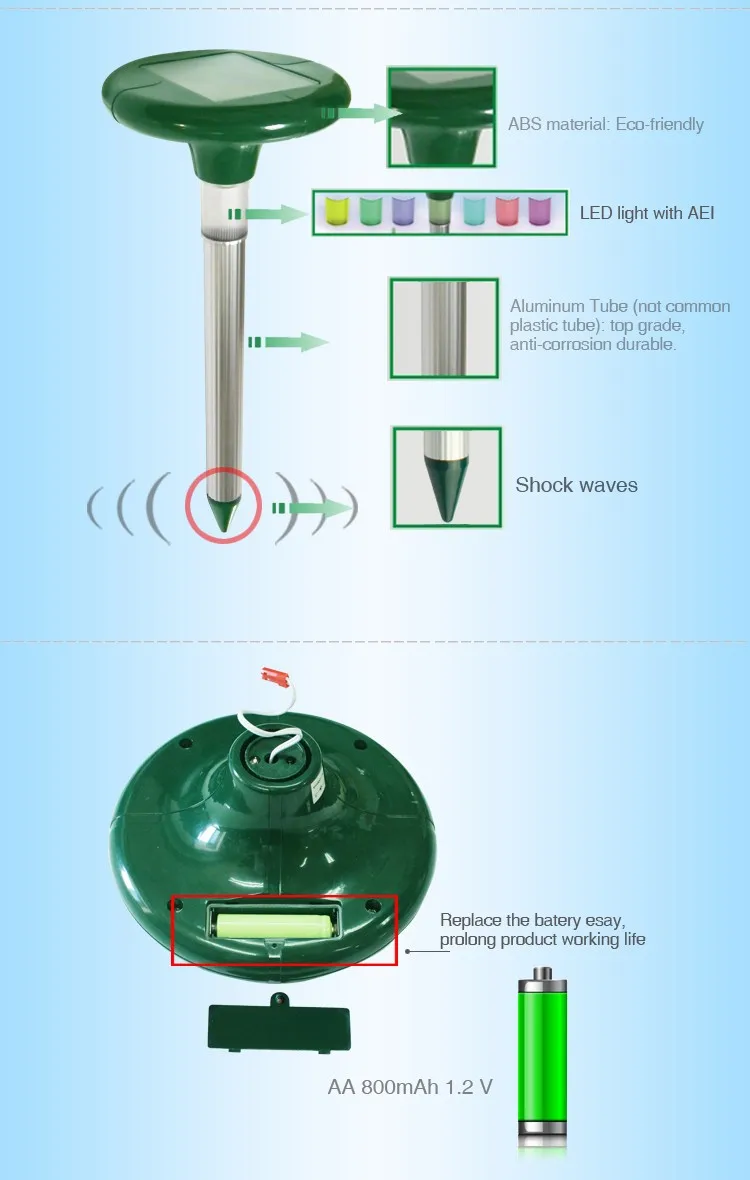 ABS material: Eco-friendly

LED light with AEI

Aluminum Tube (not common plastic tube): top grade, anti-corrosion durable.

Shock waves

Replace the batery esay, prolong product working life

AA 800mAh 1.2 V