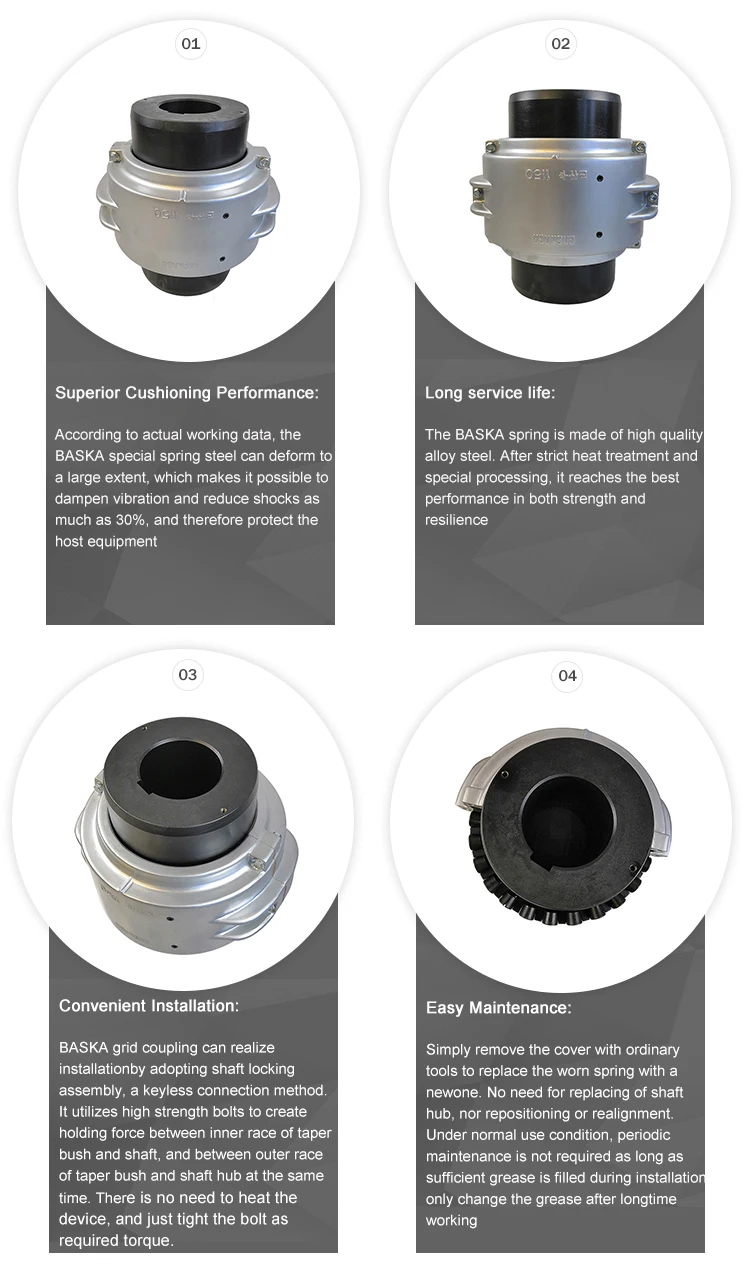 01

Superior Cushioning Performance:

According to actual working data, the BASKA special spring steel can deform to a large extent, which makes it possible to dampen vibration and reduce shocks as much as 30%, and therefore protect the host equipment

02

Long service life:

The BASKA spring is made of high quality alloy steel. After strict heat treatment and special processing, it reaches the best performance in both strength and resilience

03

Convenient Installation:

BASKA grid coupling can realize installationby adopting shaft locking assembly, a keyless connection method. It utilizes high strength bolts to create holding force between inner race of taper bush and shaft, and between outer race of taper bush and shaft hub at the same time. There is no need to heat the device, and just tight the bolt as required torque.

04

Easy Maintenance:

Simply remove the cover with ordinary tools to replace the worn spring with a newone. No need for replacing of shaft hub, nor repositioning or realignment. Under normal use condition, periodic maintenance is not required as long as sufficient grease is filled during installation only change the grease after longtime working