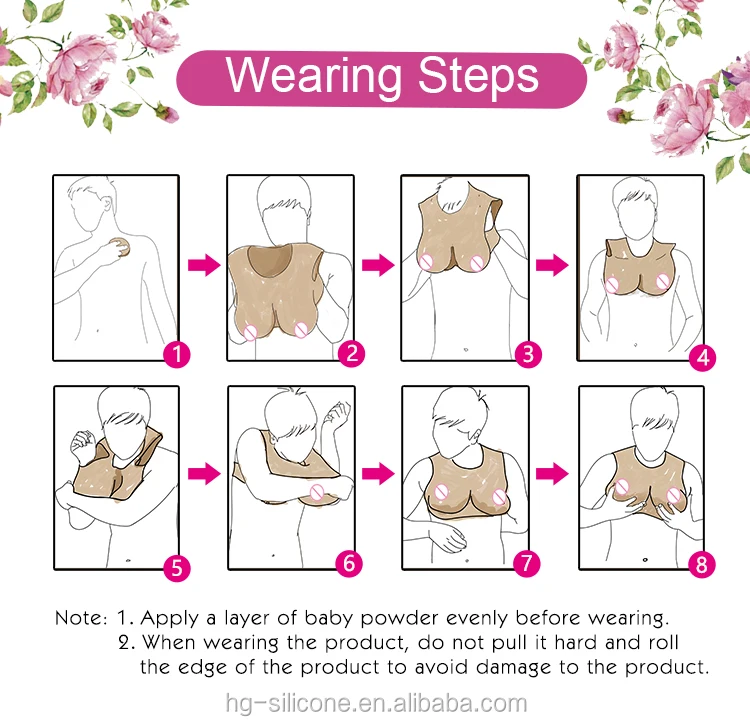 Wearing Steps

1
2
3
4
5
6
7
8

Note: 1. Apply a layer of baby powder evenly before wearing.
2. When wearing the product, do not pull it hard and roll the edge of the product to avoid damage to the product.

hg-silicone.en.alibaba.com