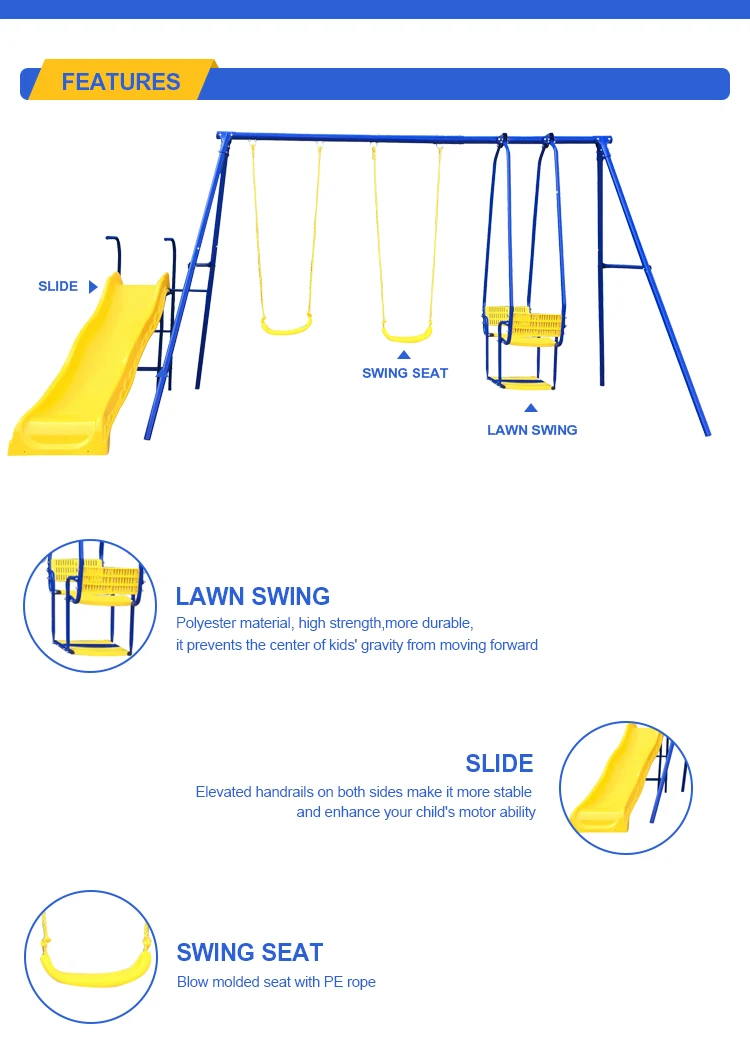 FEATURES

SLIDE

SWING SEAT

LAWN SWING

LAWN SWING
Polyester material, high strength,more durable,
it prevents the center of kids' gravity from moving forward

SLIDE
Elevated handrails on both sides make it more stable
and enhance your child's motor ability

SWING SEAT
Blow molded seat with PE rope