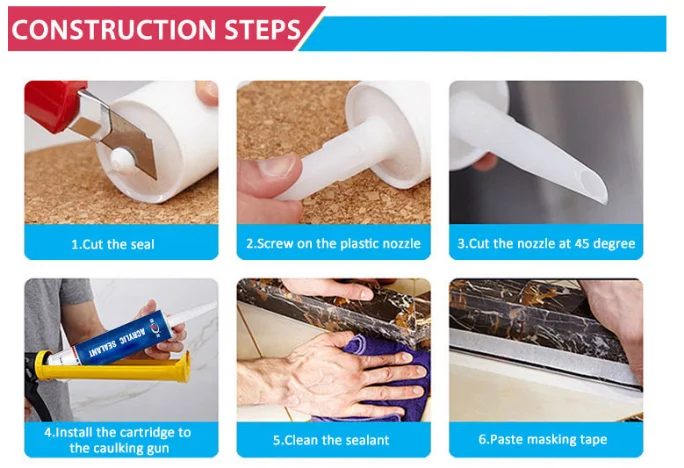 CONSTRUCTION STEPS

1.Cut the seal

2.Screw on the plastic nozzle

3.Cut the nozzle at 45 degree

ACRYLIC SEALANT

4.Install the cartridge to the caulking gun

5.Clean the sealant

6.Paste masking tape