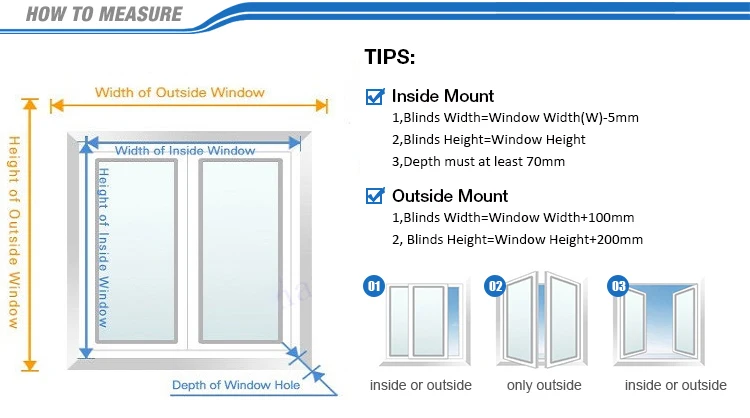 HOW TO MEASURE

Width of Outside Window

Height of Outside Window

Width of Inside Window

Height of Inside Window

Depth of Window Hole

TIPS:

Inside Mount
1,Blinds Width=Window Width(W)-5mm
2,Blinds Height=Window Height
3,Depth must at least 70mm

Outside Mount
1,Blinds Width=Window Width+100mm
2, Blinds Height=Window Height+200mm

01
inside or outside

02
only outside

03
inside or outside