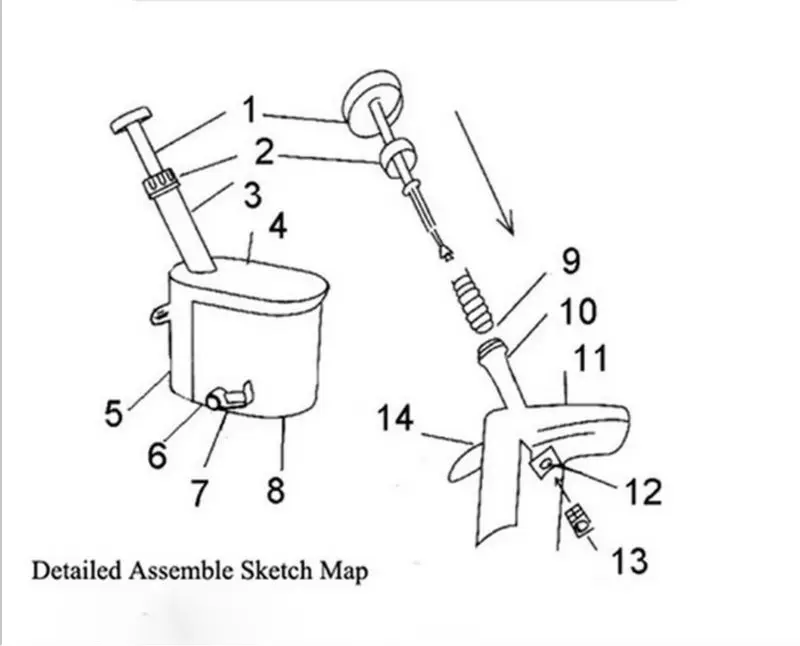 1
2
3
4
5
6
7
8
9
10
11
12
13
14

Detailed Assemble Sketch Map