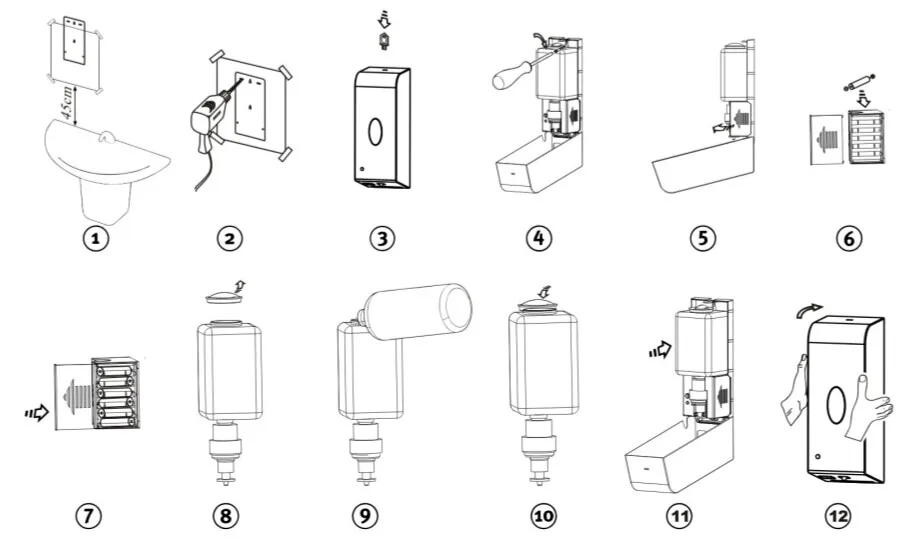 45cm

1
2
3
4
5
6
7
8
9
10
11
12