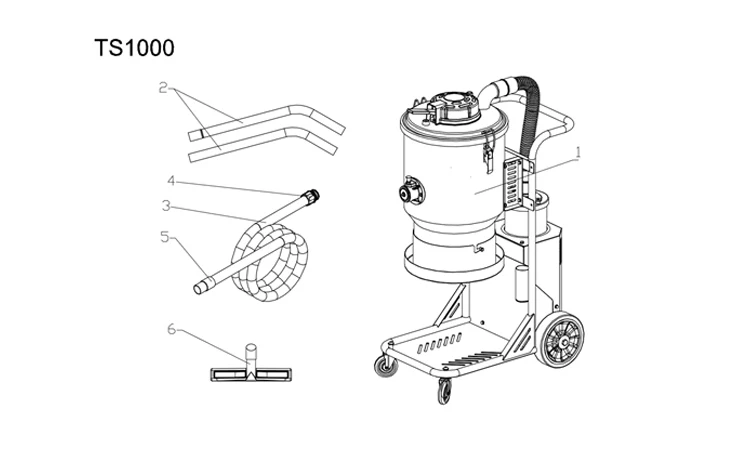 TS1000

2

4

3

5

6

1