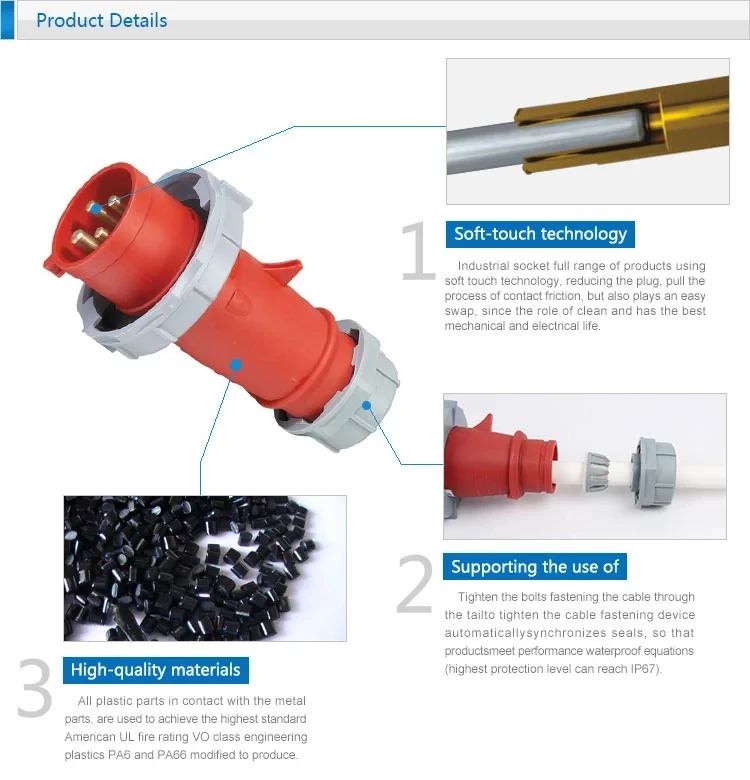 Product Details

1

Soft-touch technology

Industrial socket full range of products using soft touch technology, reducing the plug, pull the process of contact friction, but also plays an easy swap, since the role of clean and has the best mechanical and electrical life.

2

Supporting the use of

Tighten the bolts fastening the cable through the tailto tighten the cable fastening device automaticallysynchronizes seals, so that productsmeet performance waterproof equations (highest protection level can reach IP67).

3

High-quality materials

All plastic parts in contact with the metal parts, are used to achieve the highest standard American UL fire rating VO class engineering plastics PA6 and PA66 modified to produce.