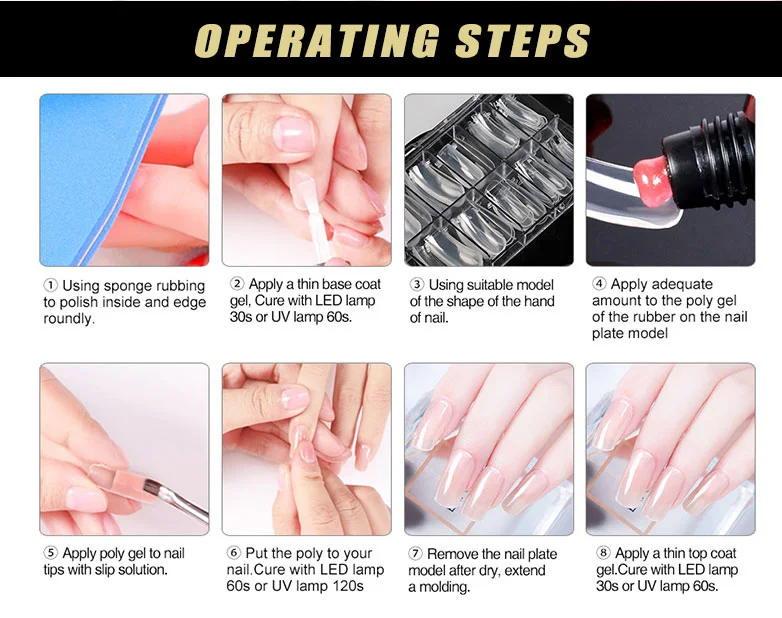 OPERATING STEPS

① Using sponge rubbing to polish inside and edge roundly.

② Apply a thin base coat gel, Cure with LED lamp 30s or UV lamp 60s.

③ Using suitable model of the shape of the hand of nail.

④ Apply adequate amount to the poly gel of the rubber on the nail plate model

⑤ Apply poly gel to nail tips with slip solution.

⑥ Put the poly to your nail.Cure with LED lamp 60s or UV lamp 120s

⑦ Remove the nail plate model after dry, extend a molding.

⑧ Apply a thin top coat gel.Cure with LED lamp 30s or UV lamp 60s.