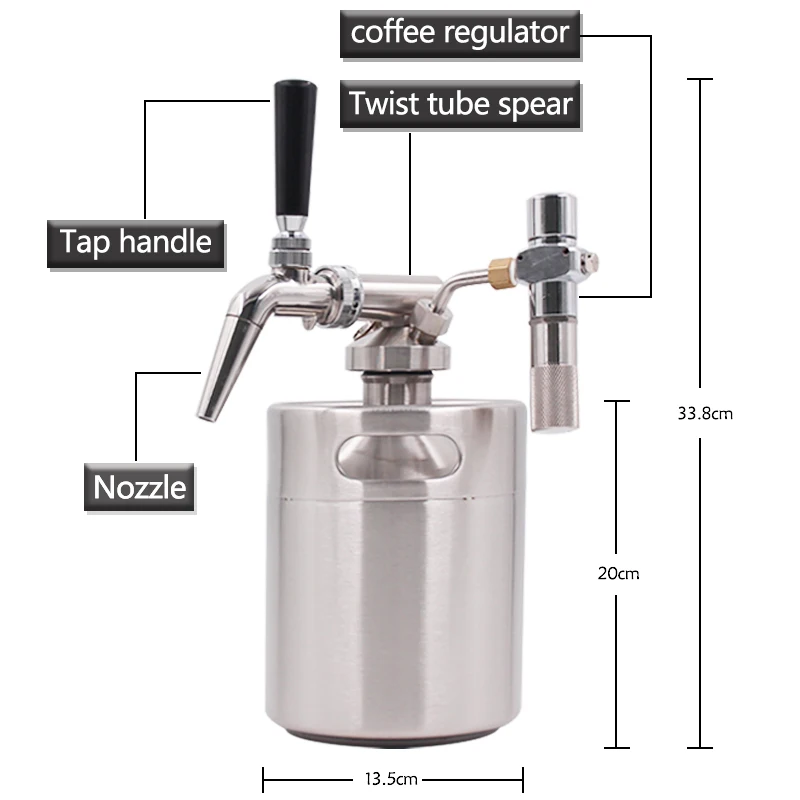 coffee regulator

Twist tube spear

Tap handle

Nozzle

33.8cm

20cm

13.5cm