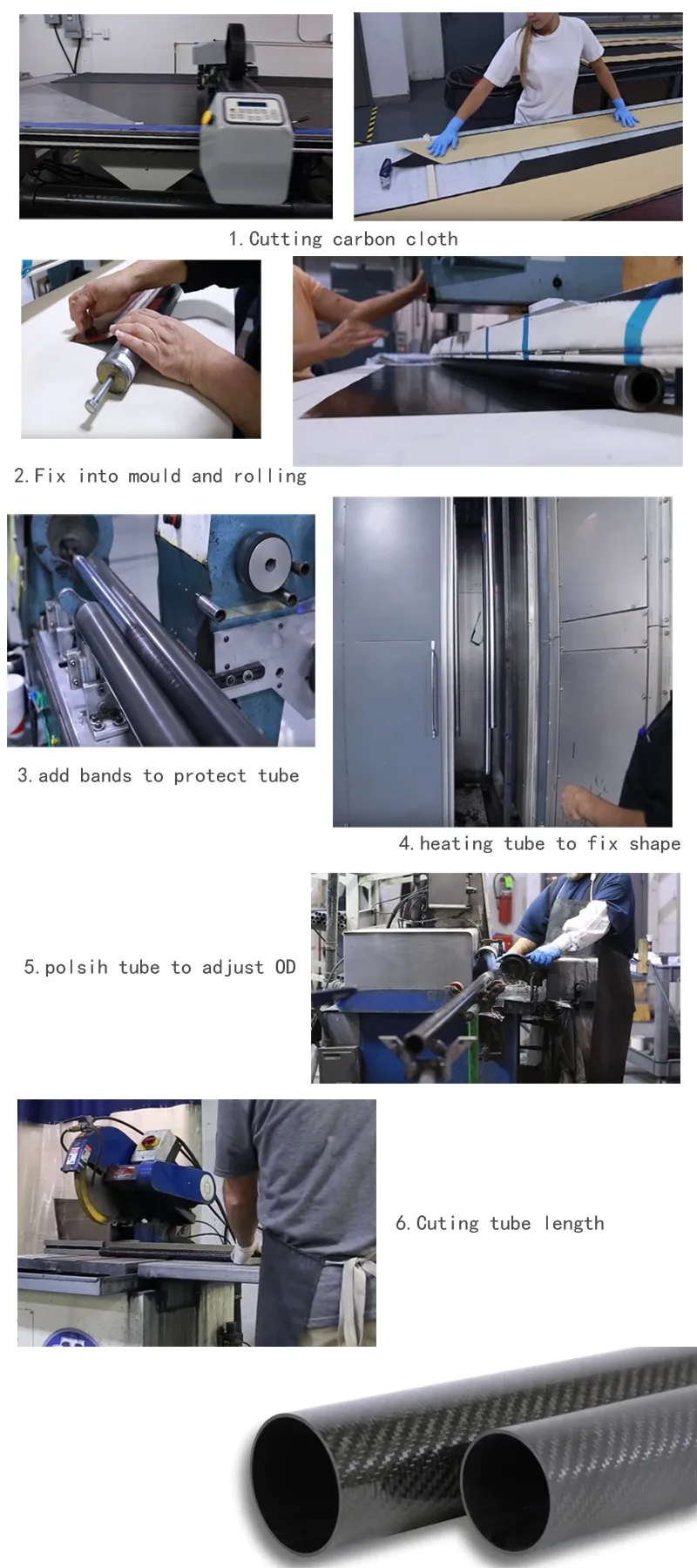 1. Cutting carbon cloth

2. Fix into mould and rolling

3. add bands to protect tube

4. heating tube to fix shape

5. polsih tube to adjust OD

6. Cuting tube length